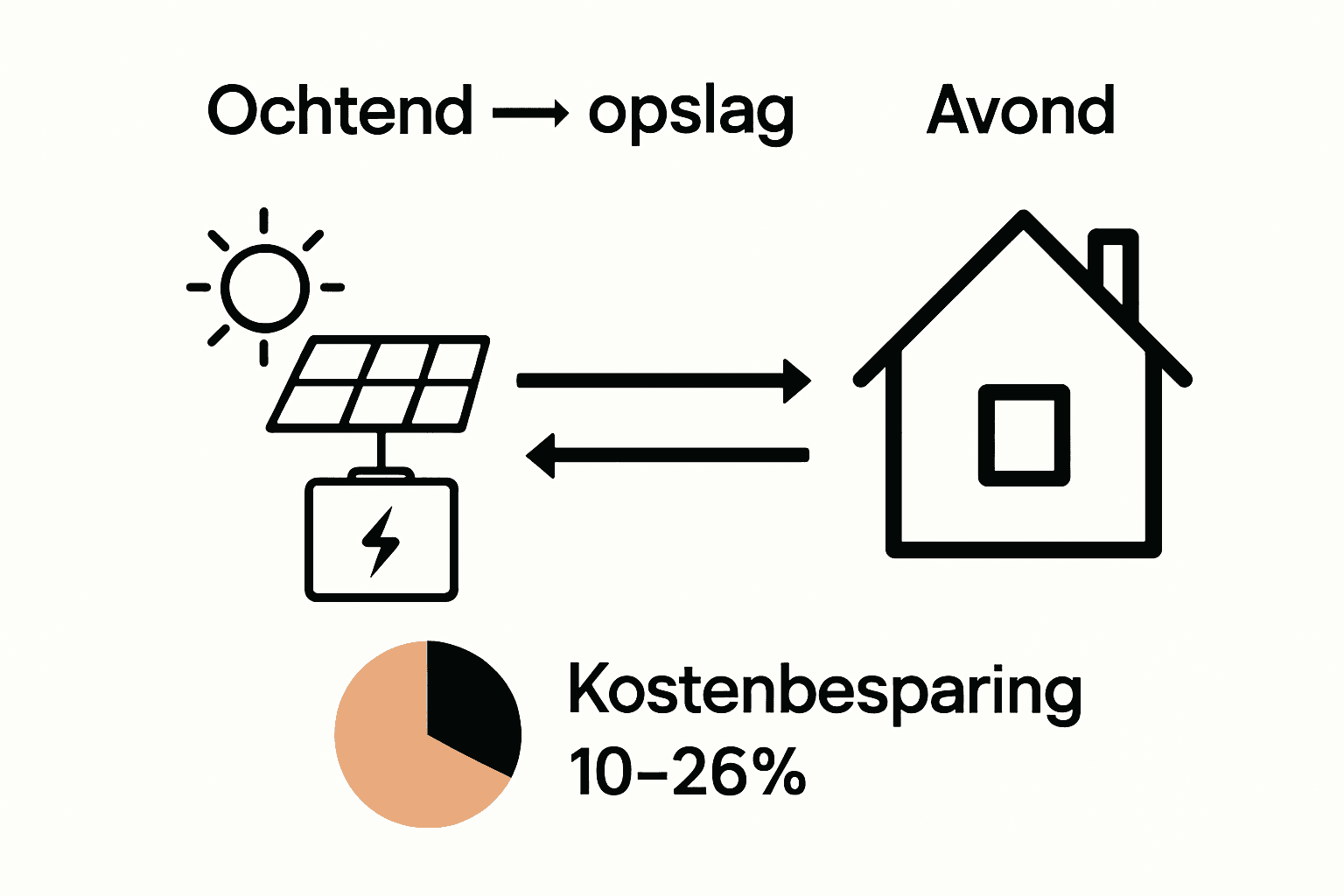 Ochtend → opslag Avond

Kostenbesparing 10–26%