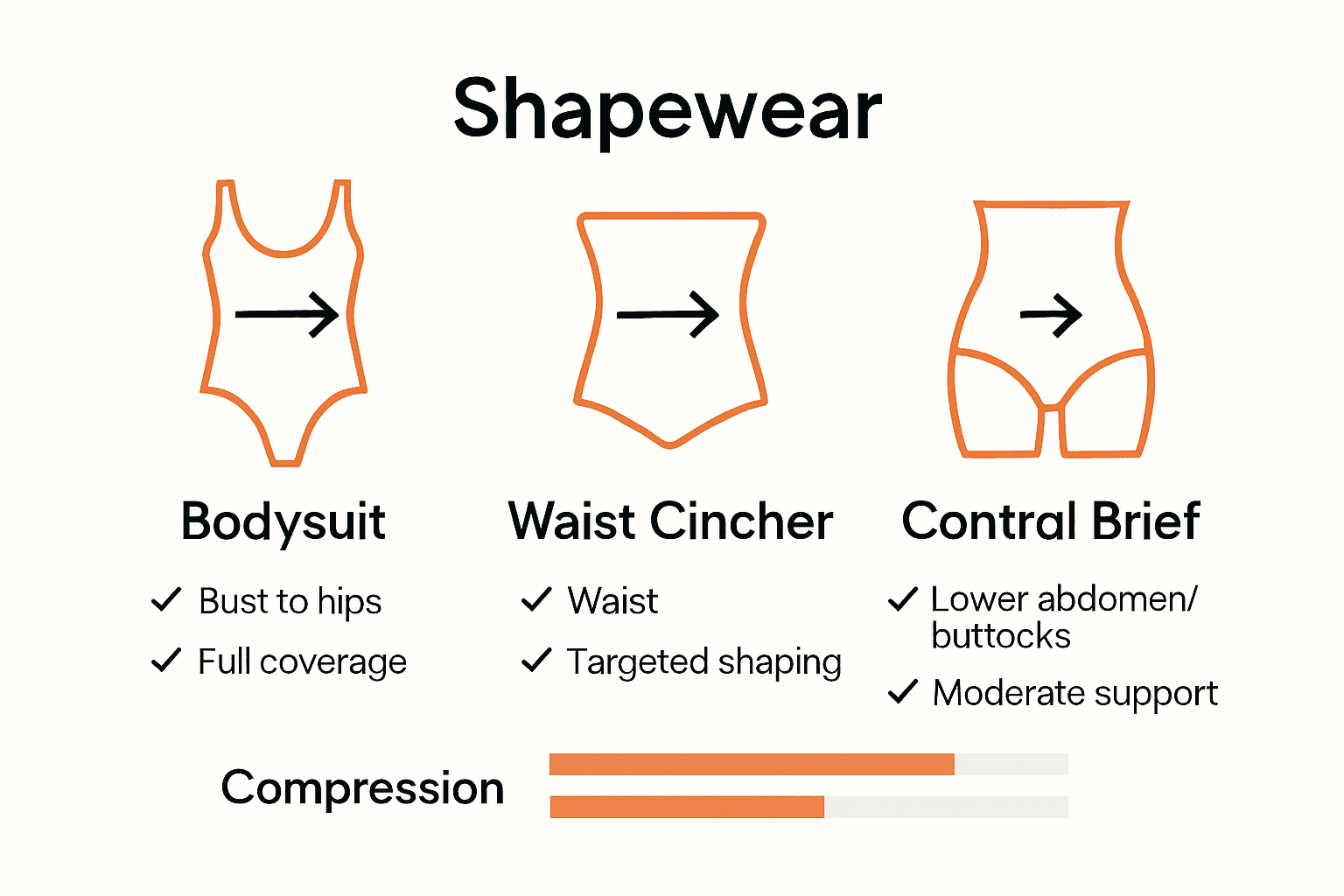 Shapewear

Bodysuit

✓ Bust to hips

✓ Full coverage

Waist Cincher

✓ Waist

✓ Targeted shaping

Contral Brief

✓ Lower abdomen/ buttocks

✓ Moderate support

Compression