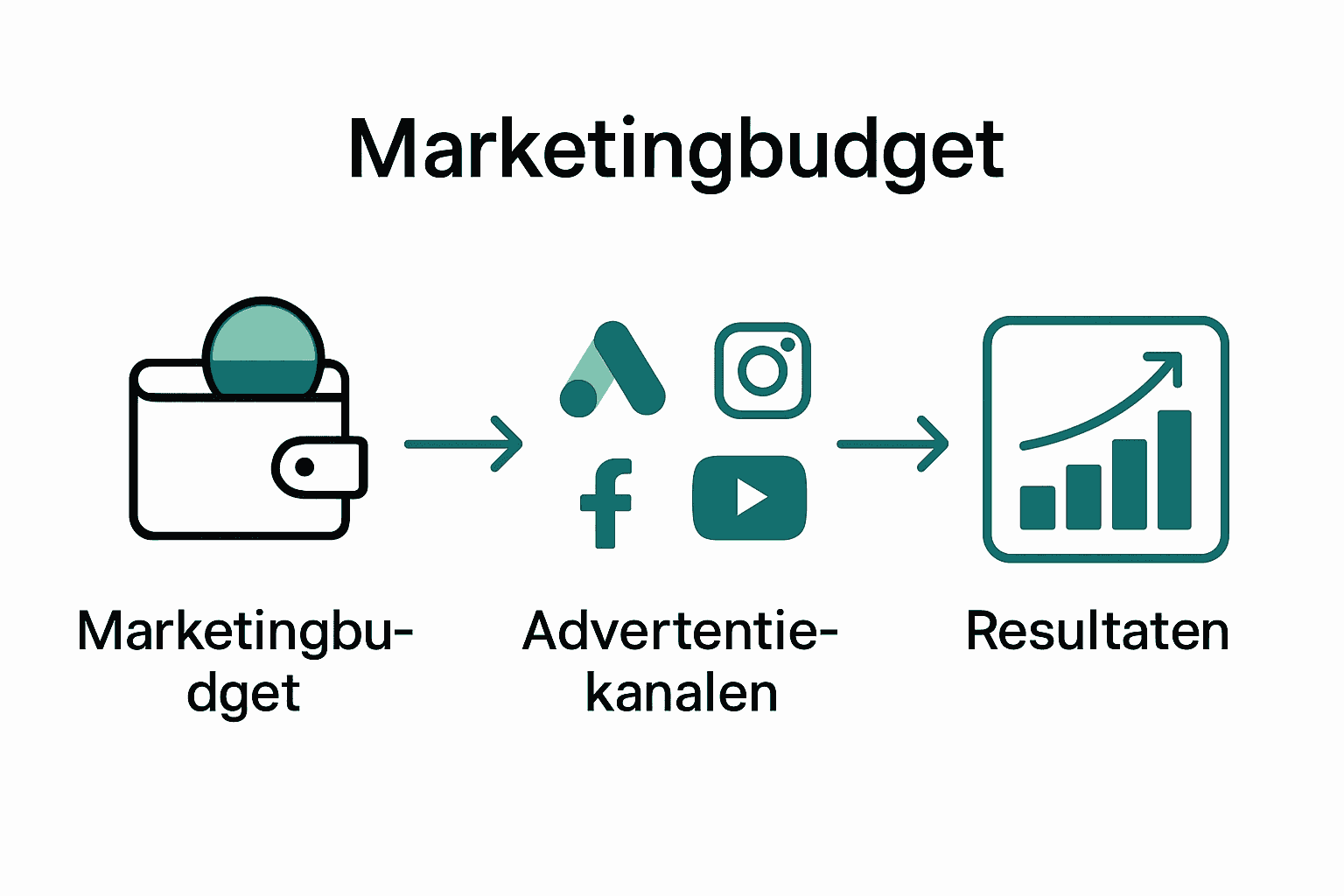 Marketingbudget

Marketingbudget

Advertentiekanalen

Resultaten