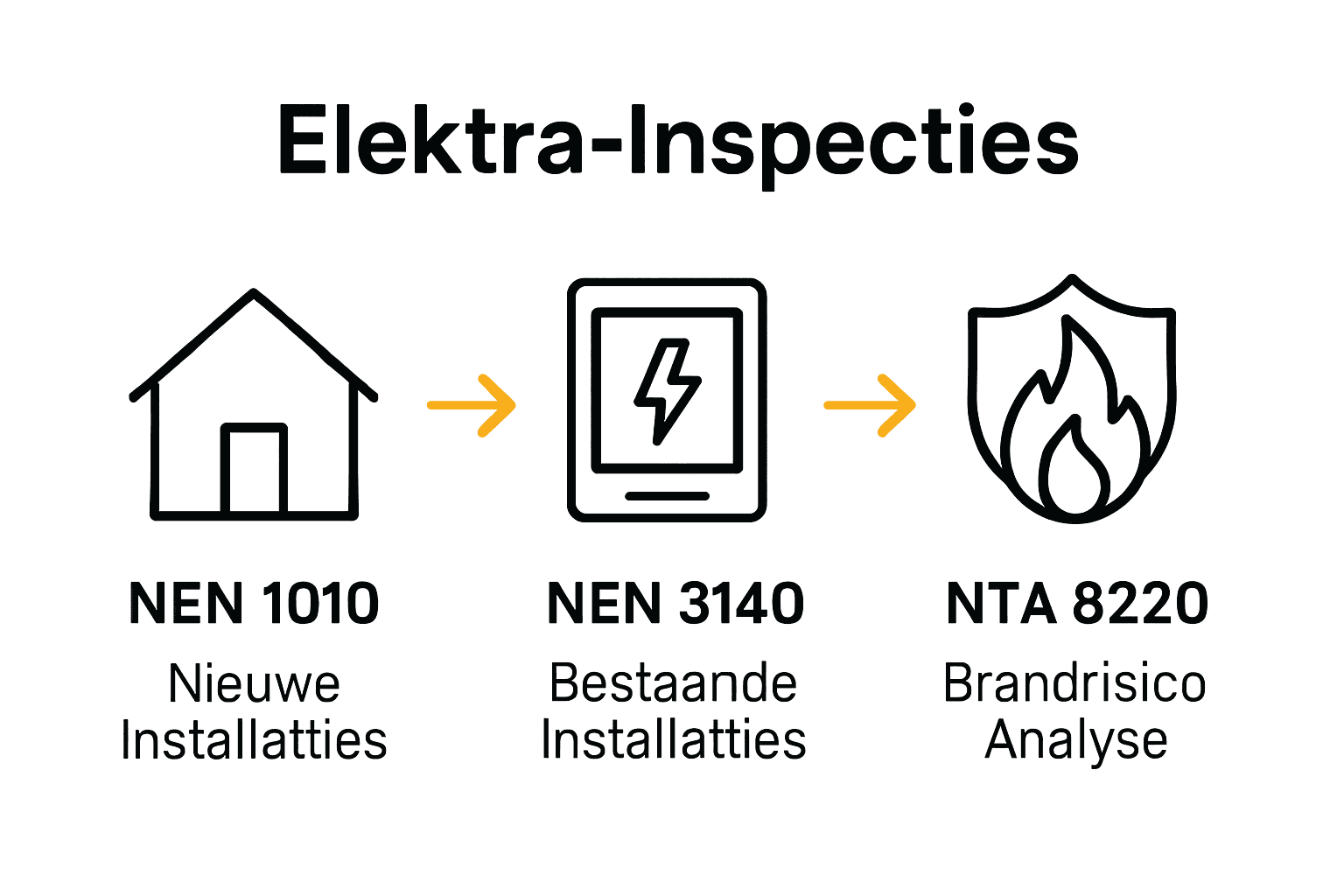 Elektra-Inspecties

NEN 1010
Nieuwe Installatties

NEN 3140
Bestaande Installatties

NTA 8220
Brandrisico Analyse