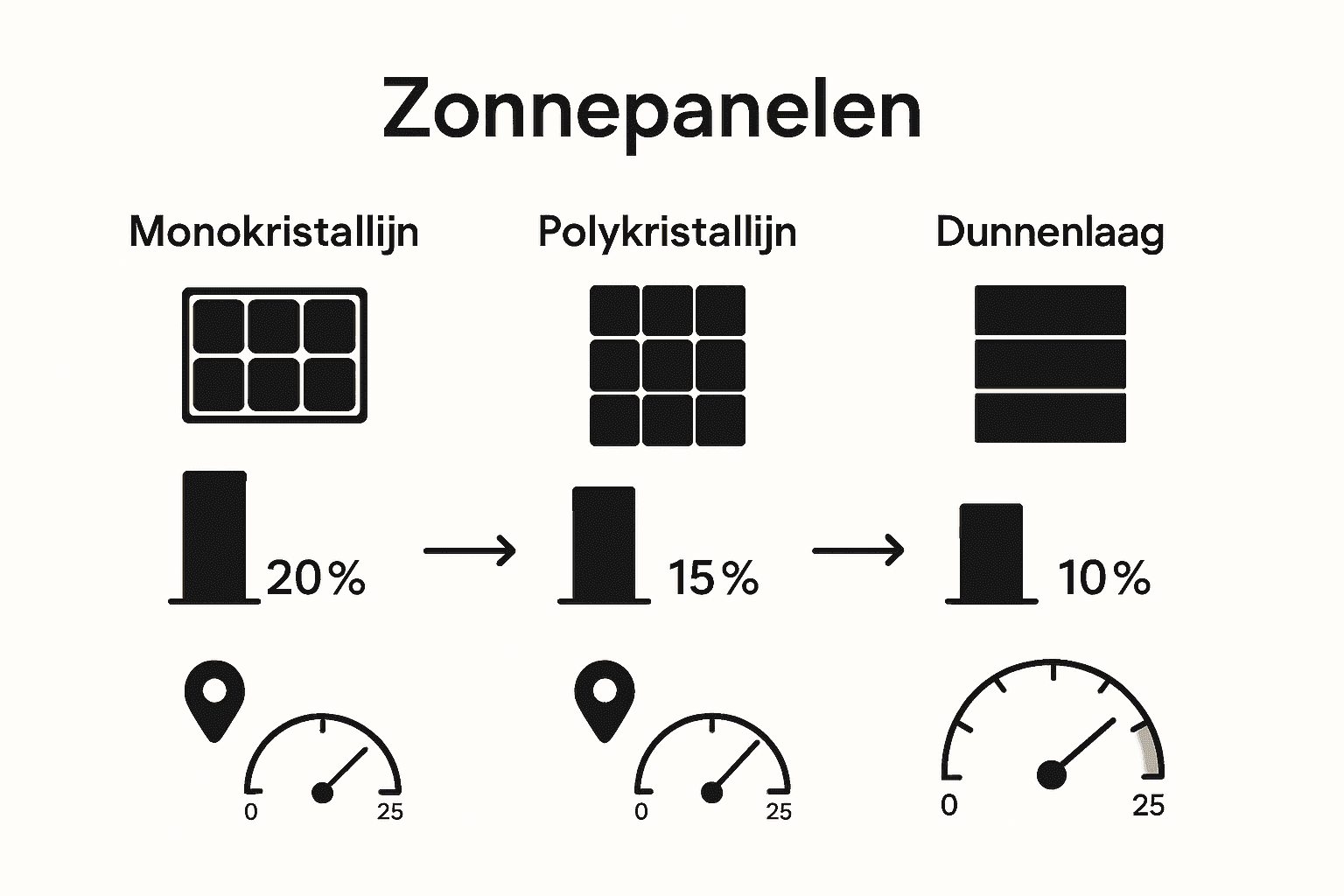 Zonnepanelen

Monokristallijn

20%

0 25

Polykristallijn

15%

0 25

Dunnenlaag

10%

0 25