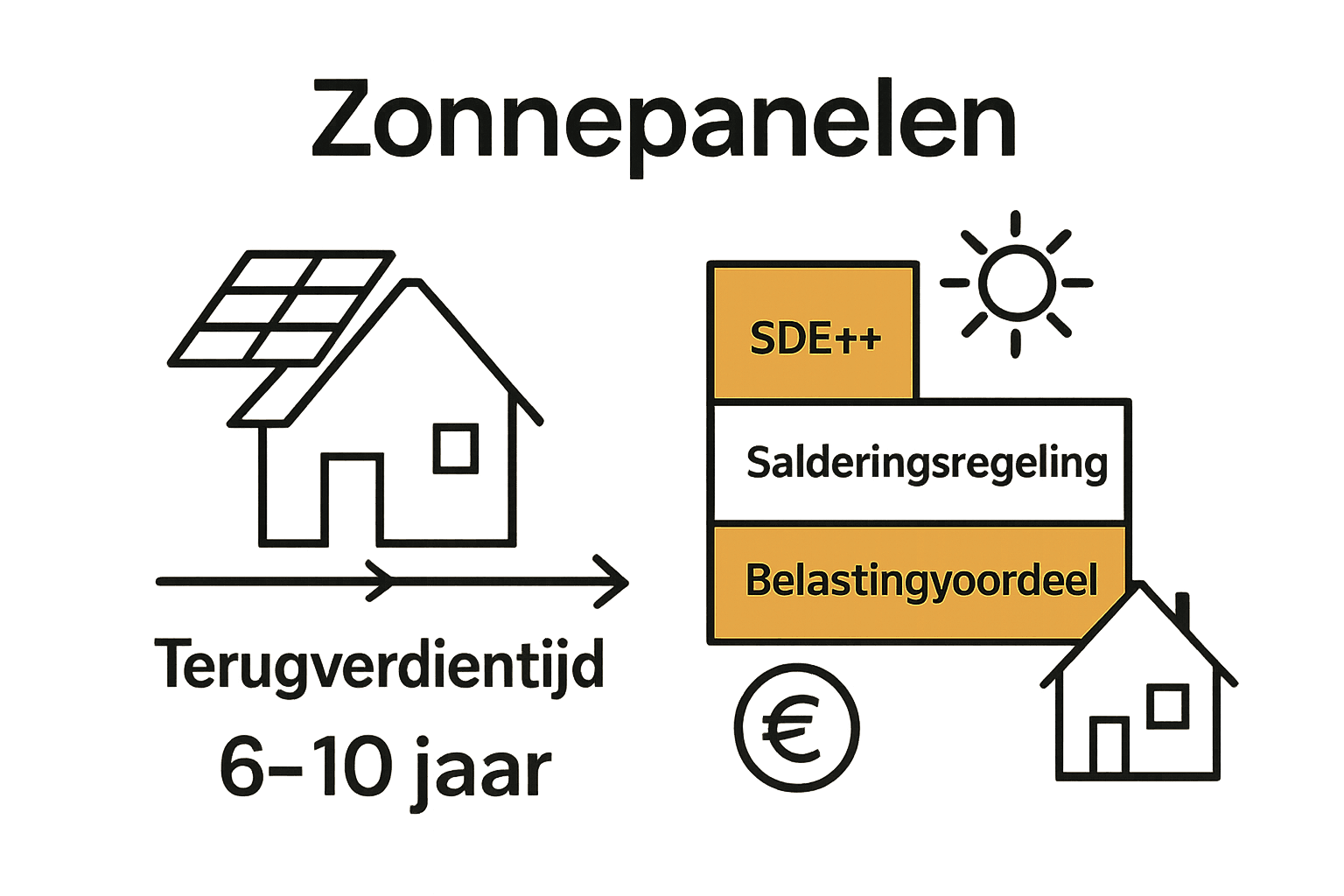 Zonnepanelen

Terugverdientijd
6–10 jaar

SDE++

Salderingsregeling

Belastingyoordeel

€