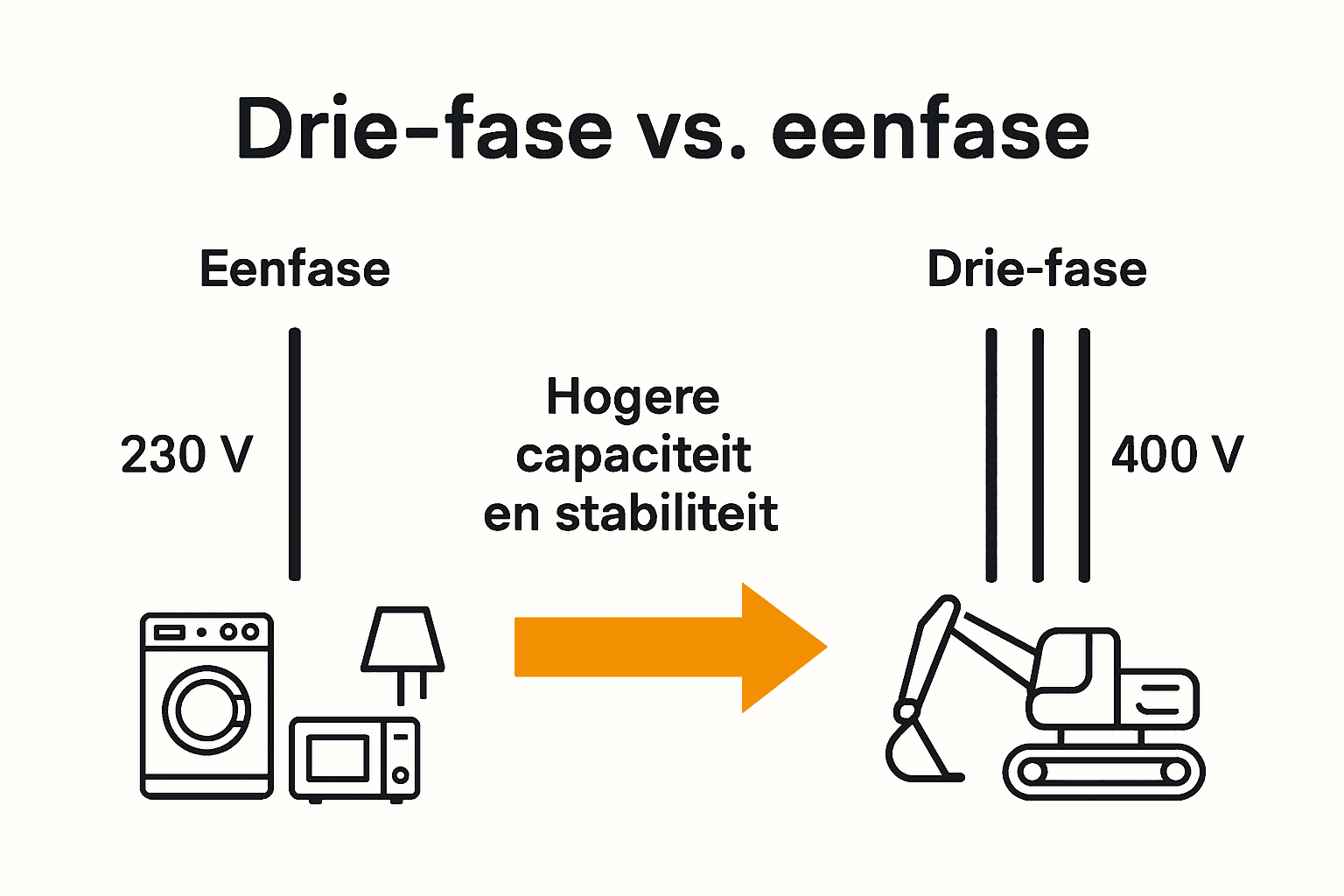 Drie-fase vs. eenfase

Eenfase

230 V

Hogere capaciteit en stabiliteit

Drie-fase

400 V