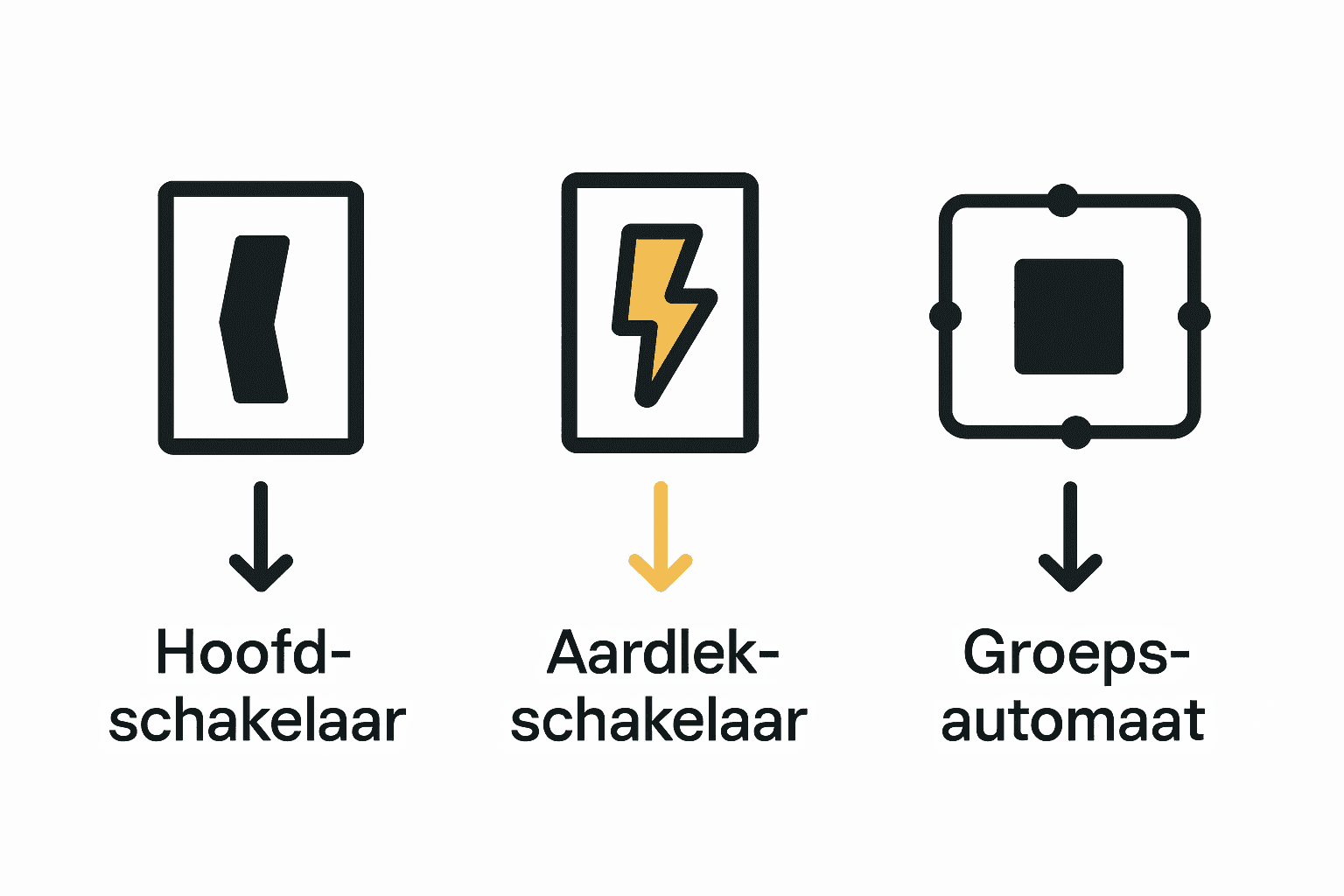 Hoofdschakelaar

Aardlekschakelaar

Groepsautomaat