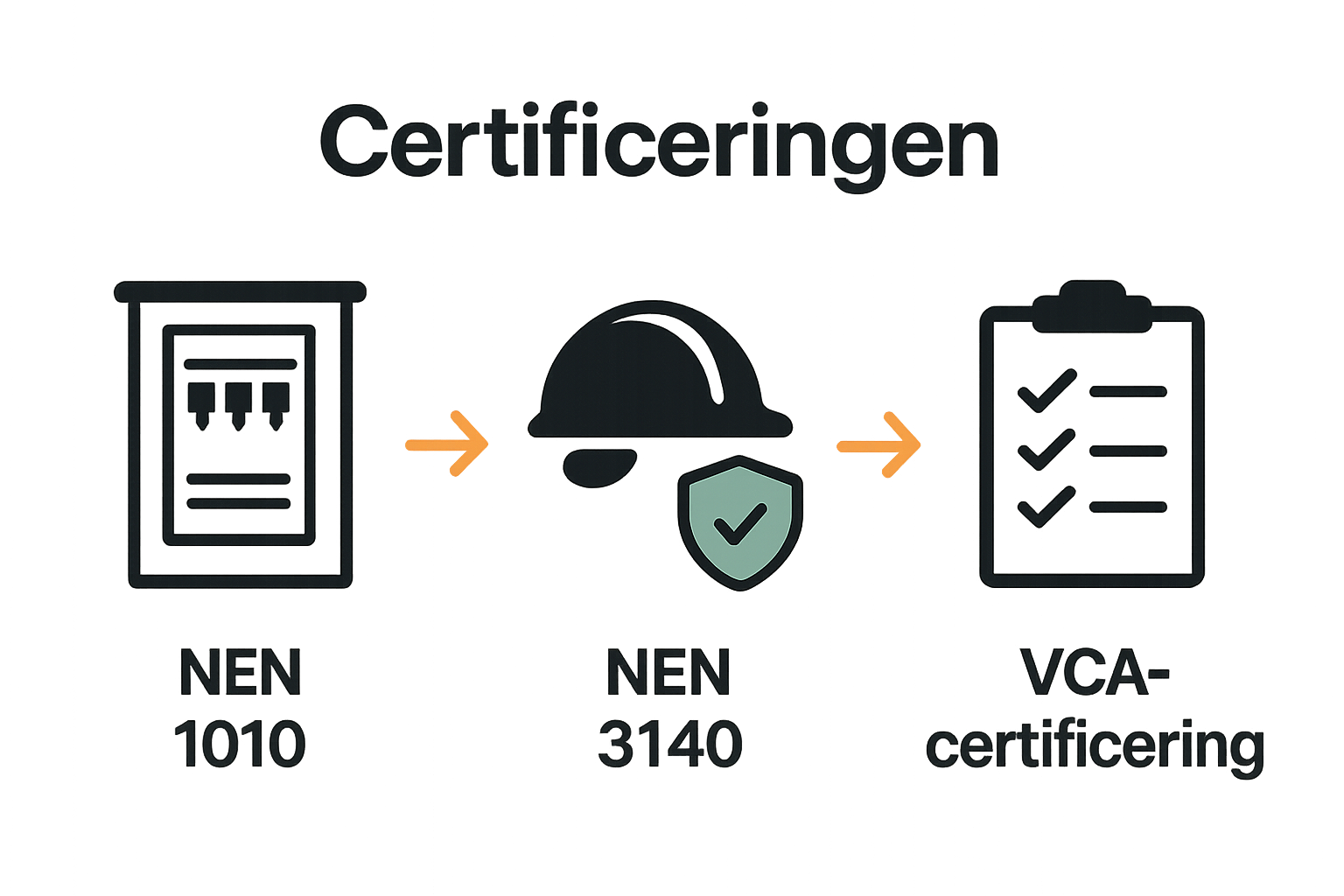 Certificeringen

NEN 1010

NEN 3140

VCA-certificering