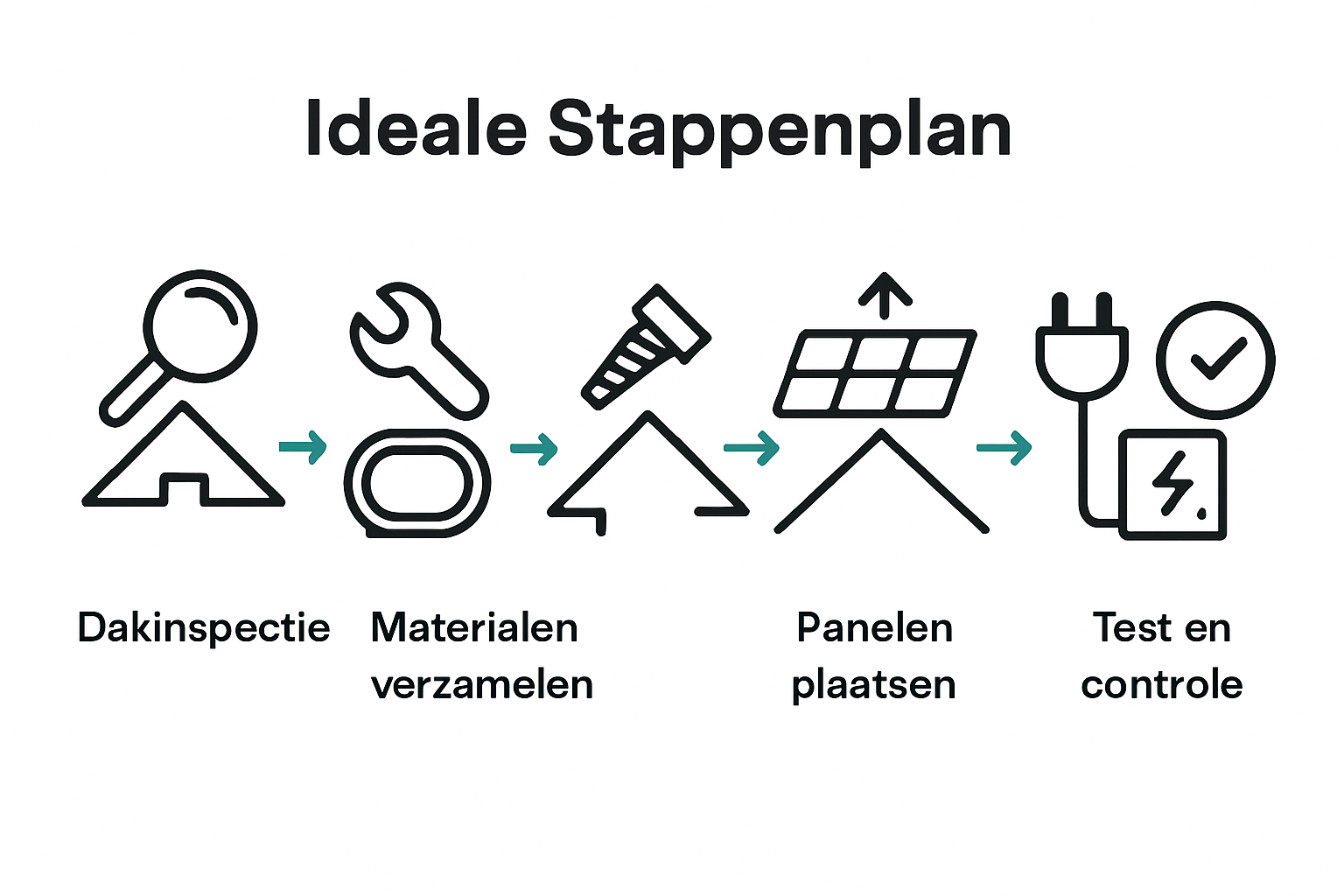 Ideale Stappenplan

Dakinspectie

Materialen verzamelen

Panelen plaatsen

Test en controle