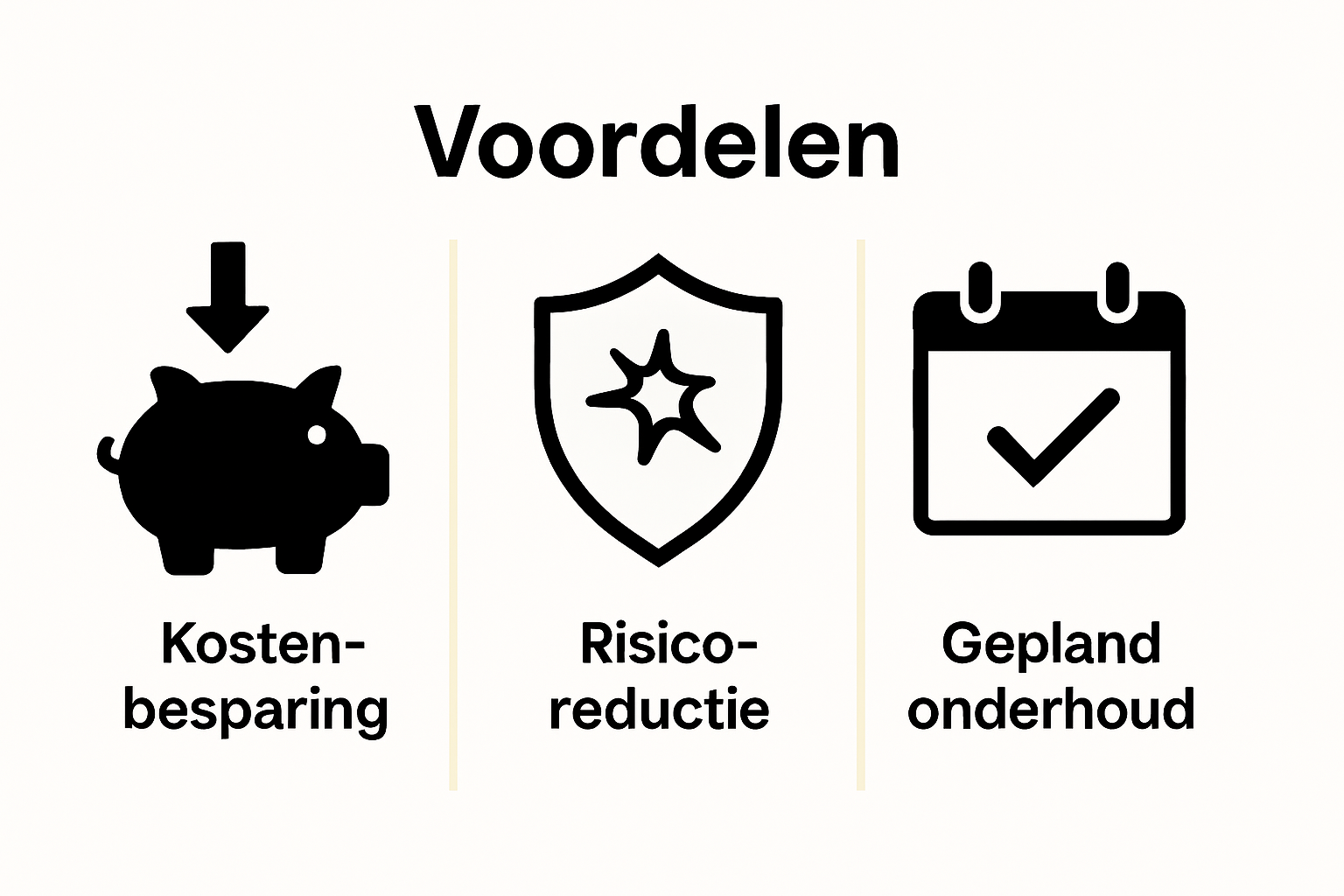 Voordelen

Kostenbesparing

Risicoreductie

Gepland onderhoud