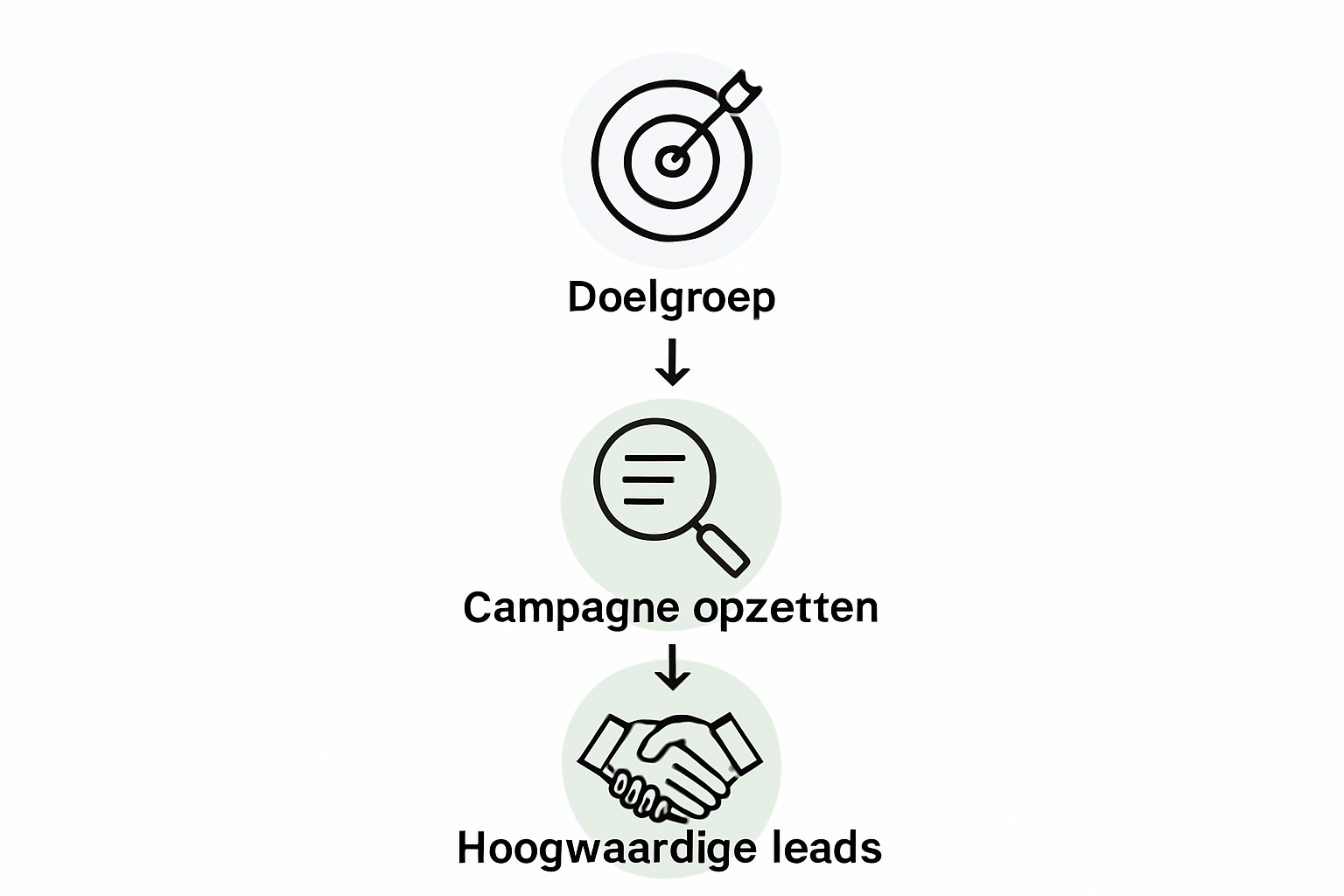 Doelgroep
↓
Campagne opzetten
↓
Hoogwaardige leads