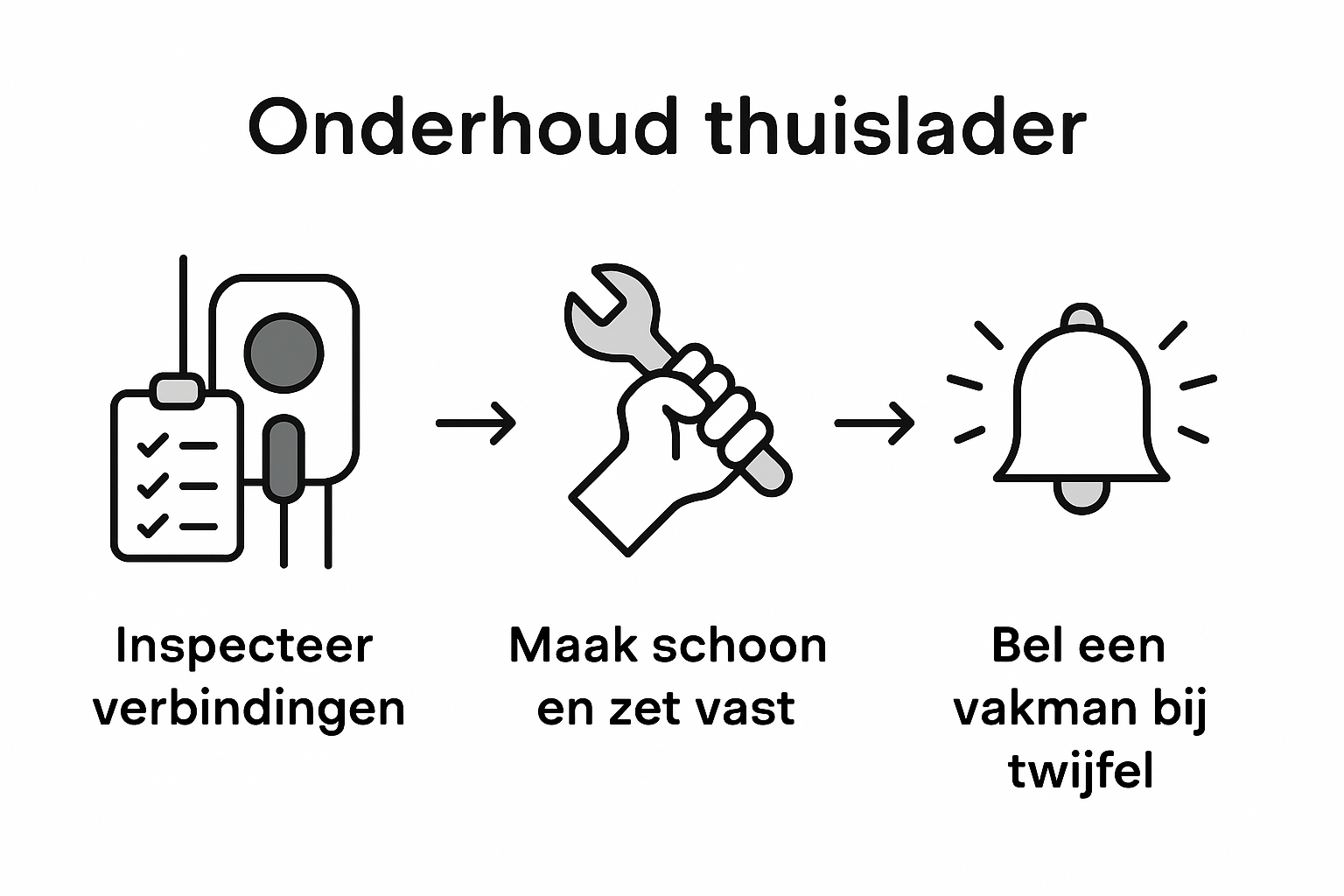 Onderhoud thuislader

Inspecteer verbindingen

Maak schoon en zet vast

Bel een vakman bij twijfel