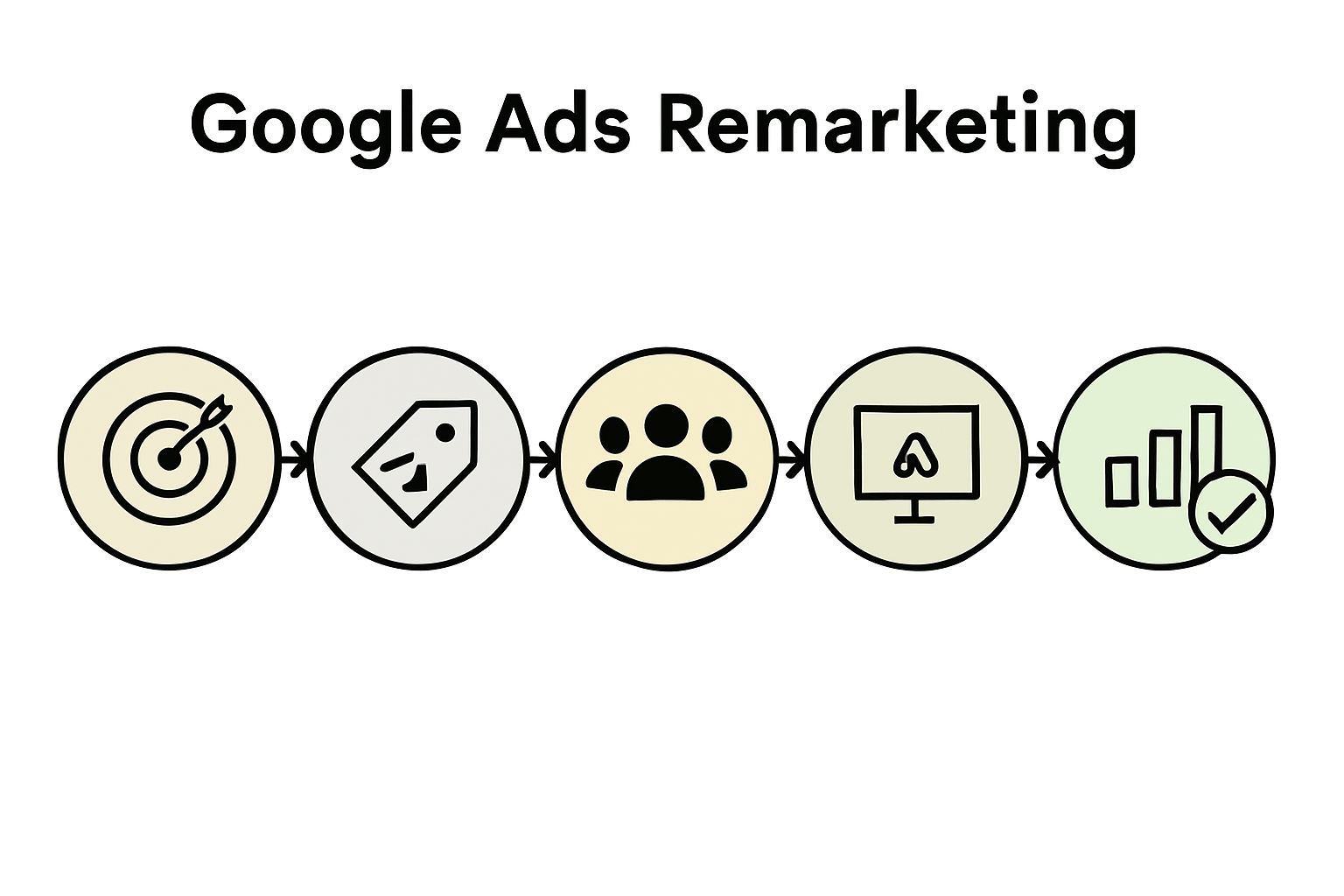 Google Ads Remarketing