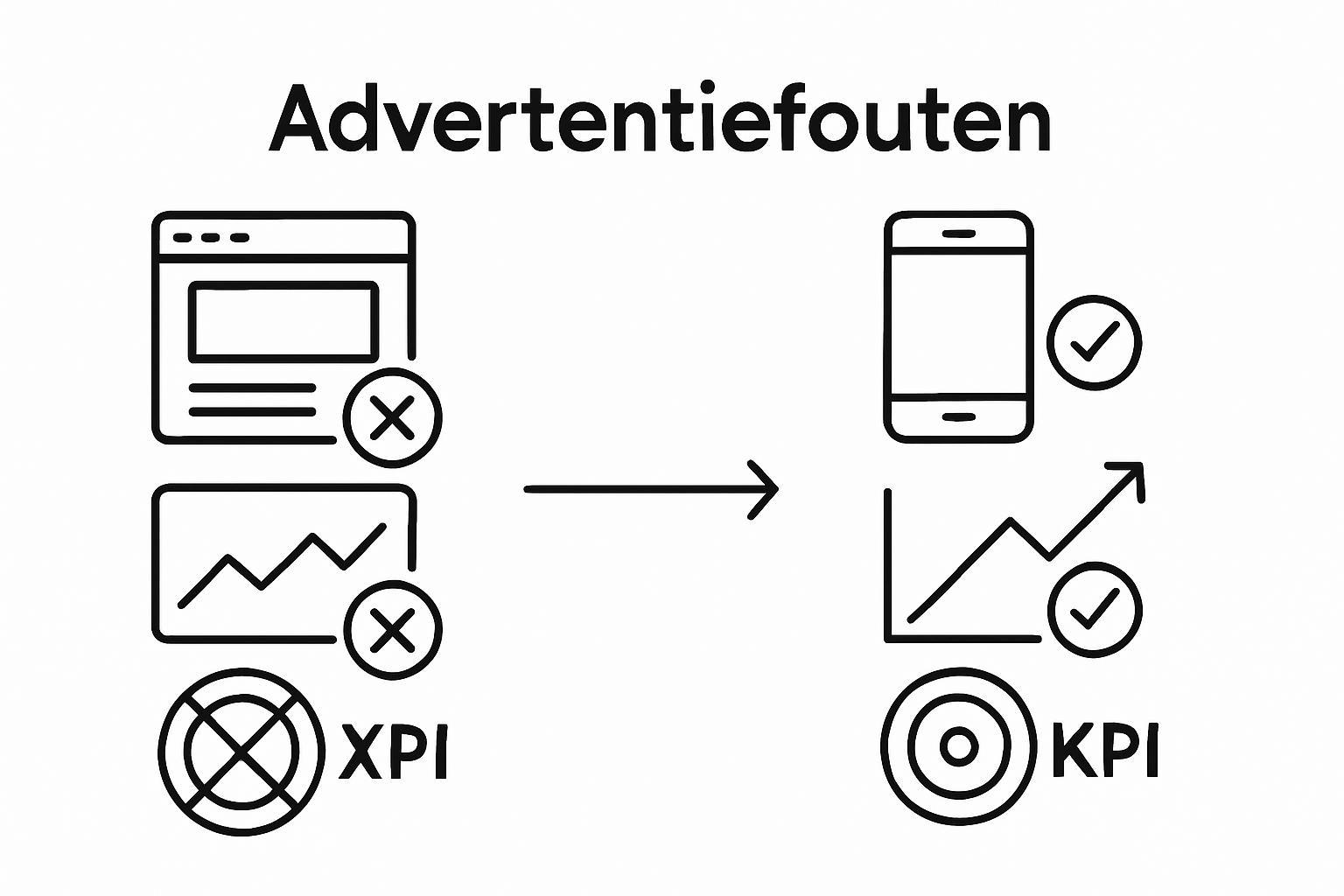 Advertentiefouten

XPI

KPI