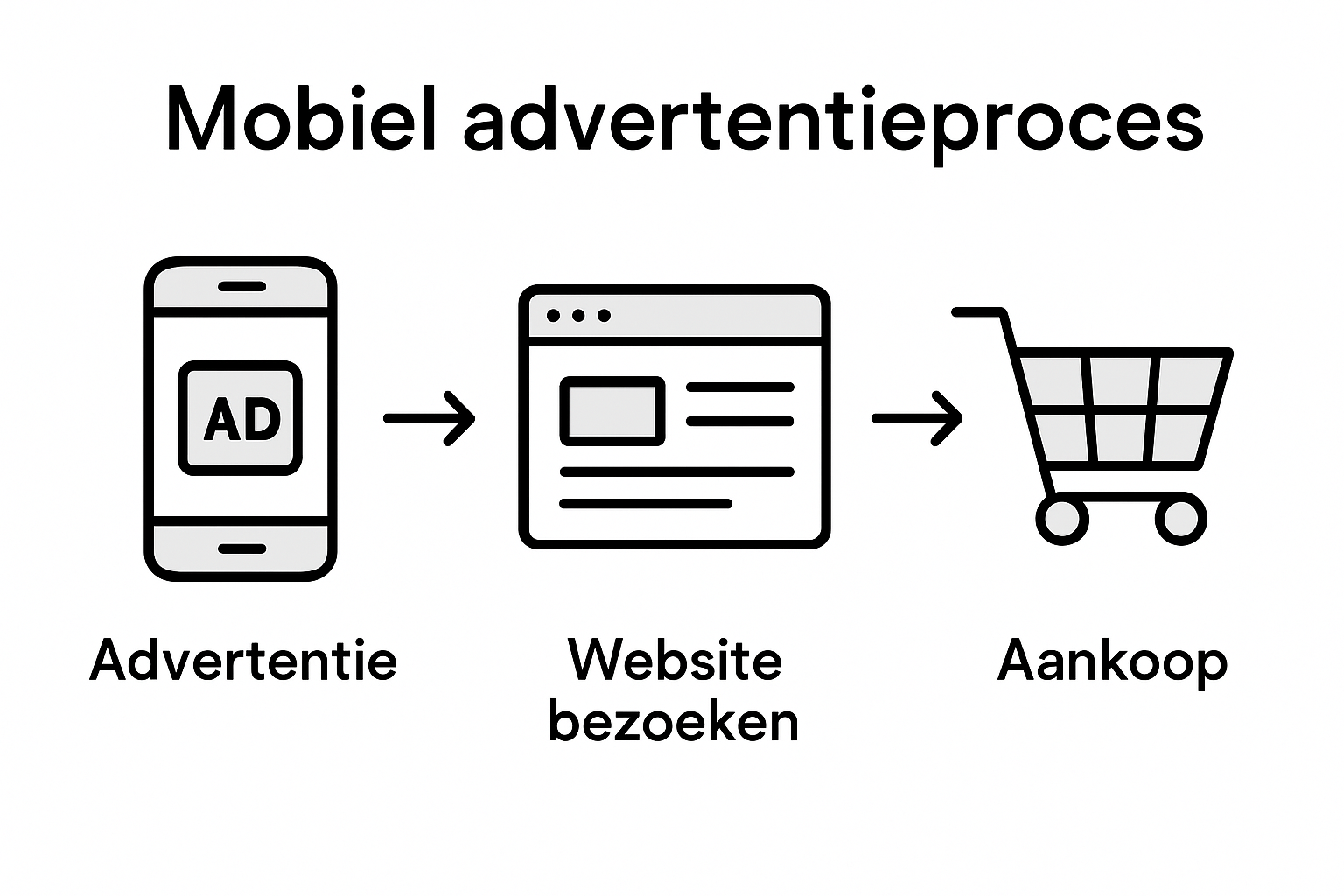 Mobiel advertentieproces

AD

Advertentie

Website bezoeken

Aankoop