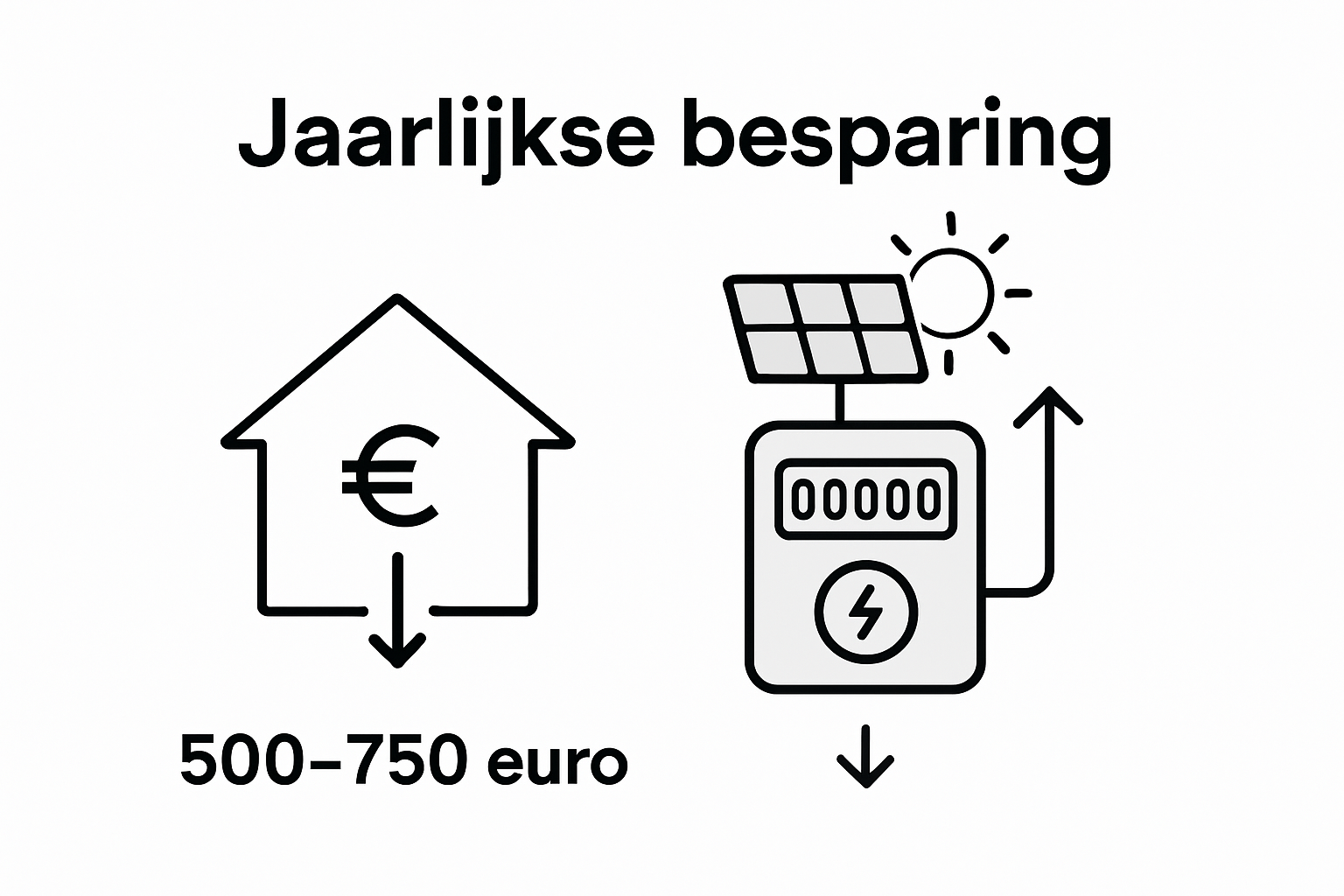 Jaarlijkse besparing

€

00000

500–750 euro