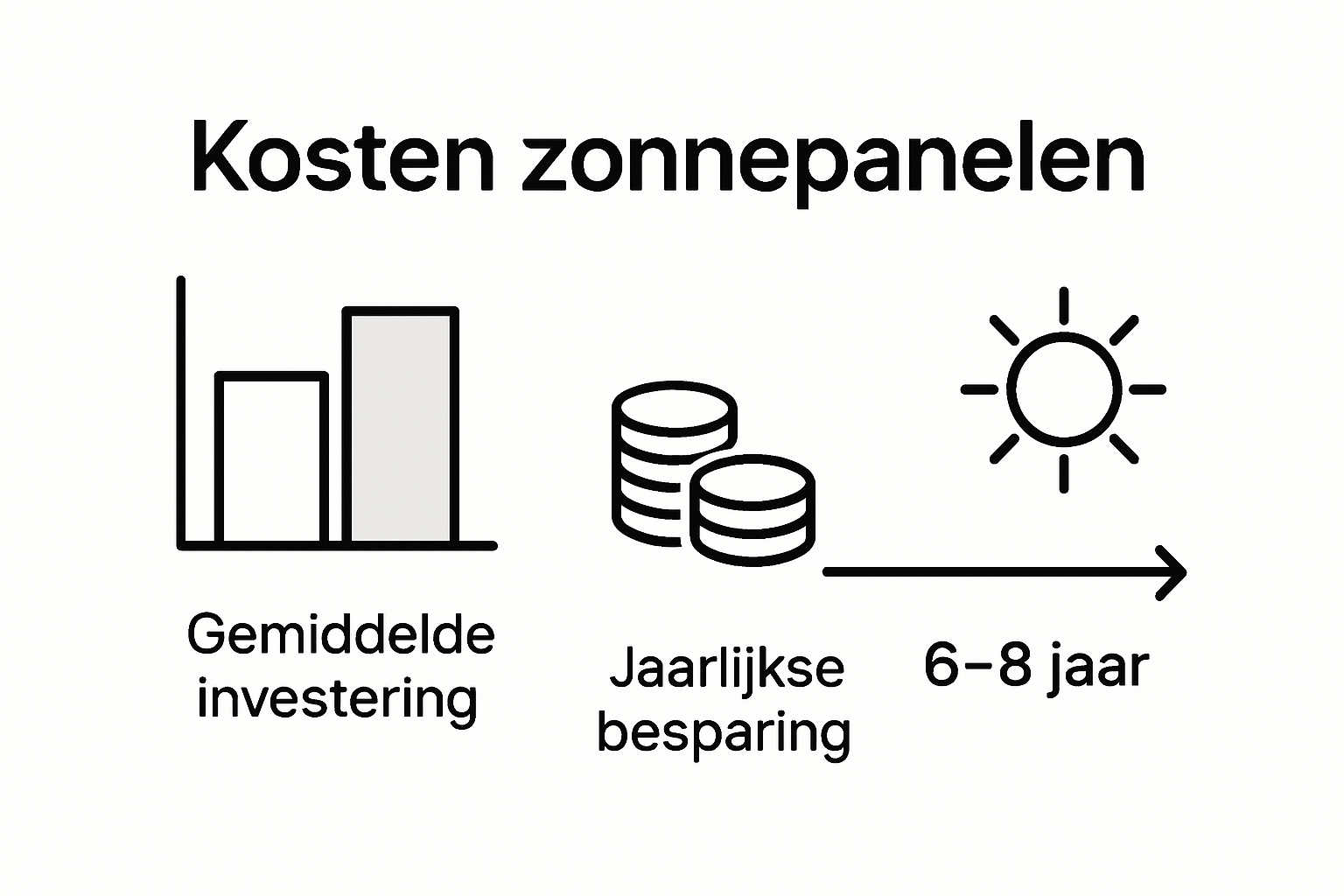 Kosten zonnepanelen

Gemiddelde investering

Jaarlijkse besparing

6–8 jaar