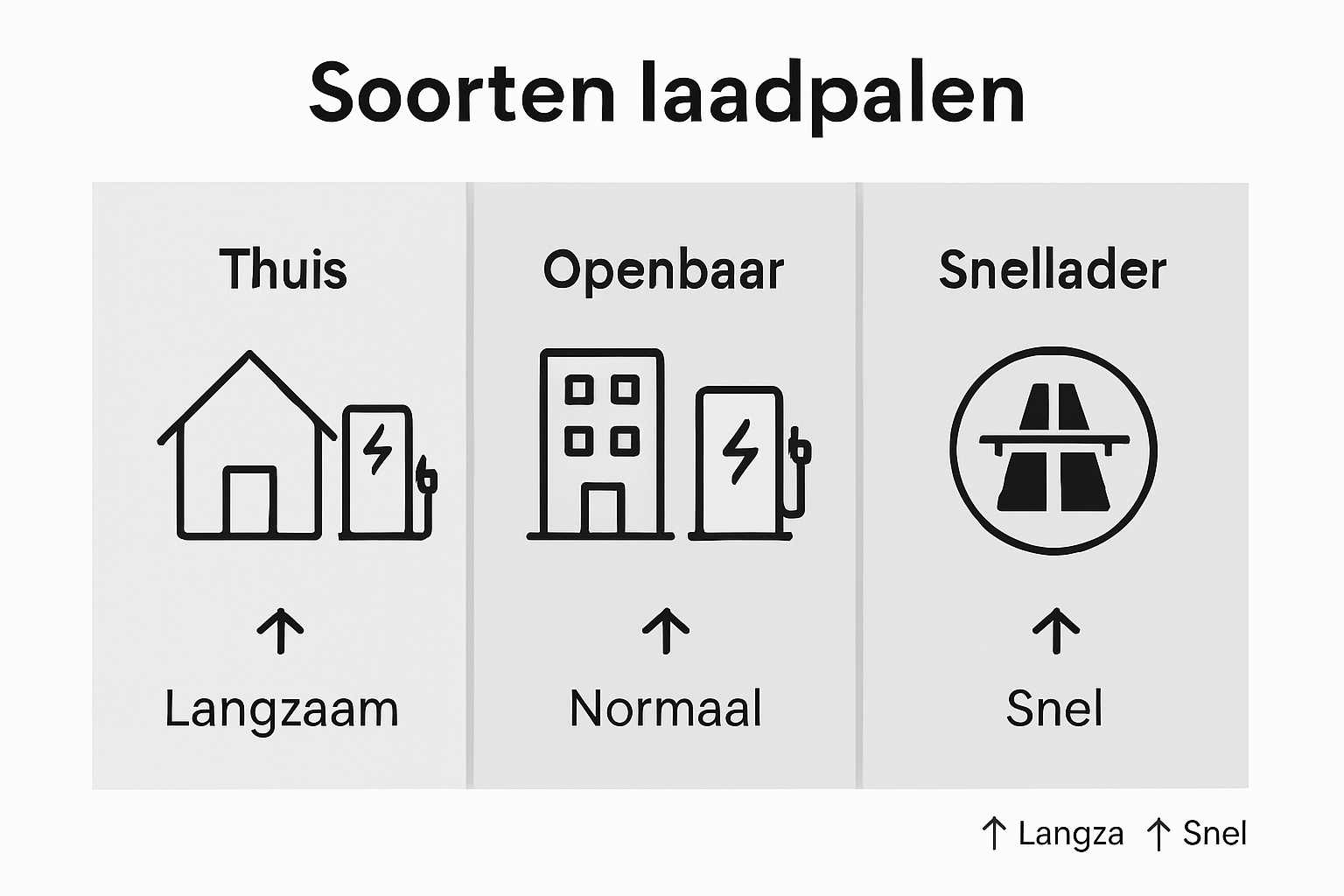 Soorten laadpalen

Thuis

↑

Langzaam

Openbaar

↑

Normaal

Snellader

↑

Snel

↑ Langza ↑ Snel