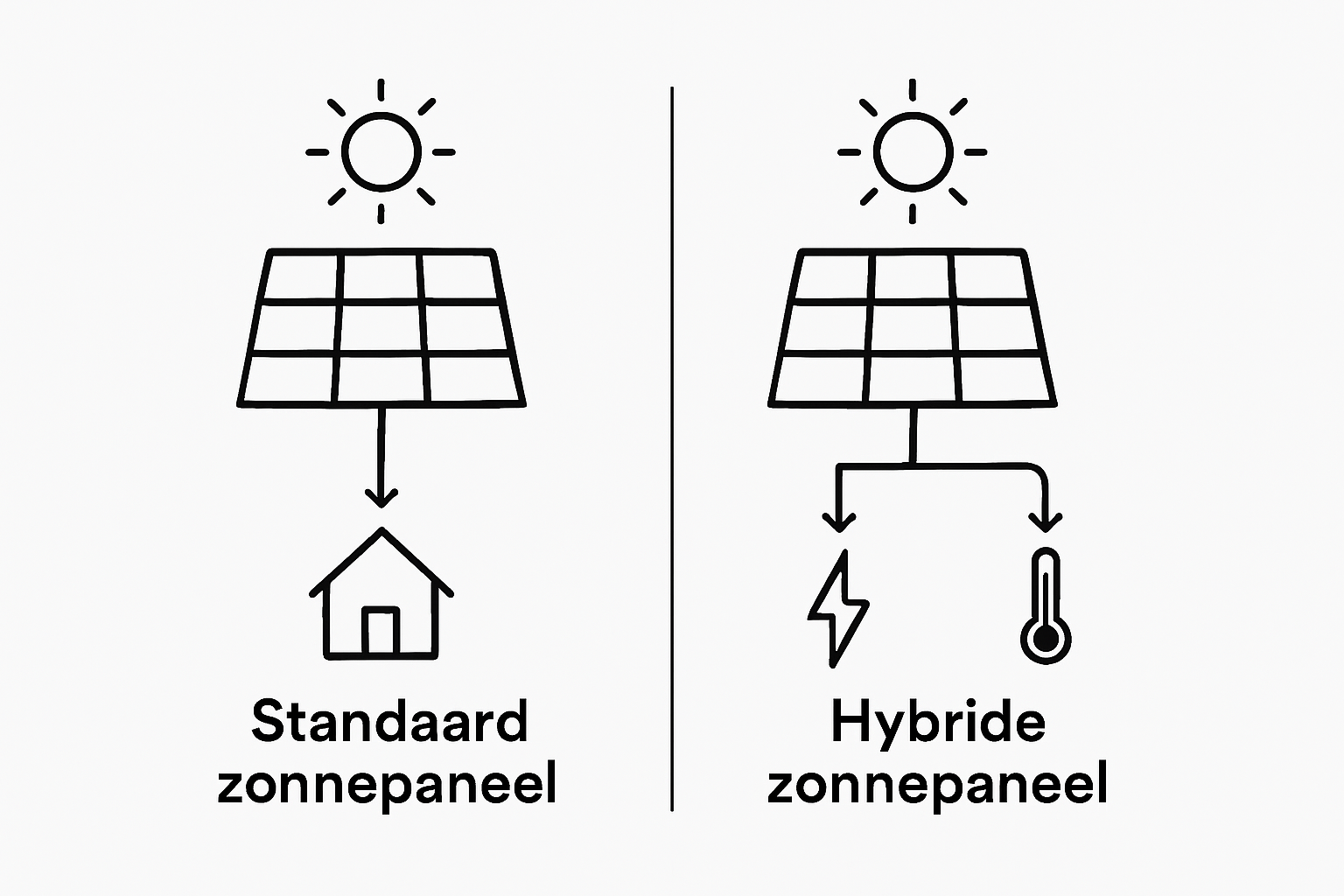 Standaard zonnepaneel

Hybride zonnepaneel