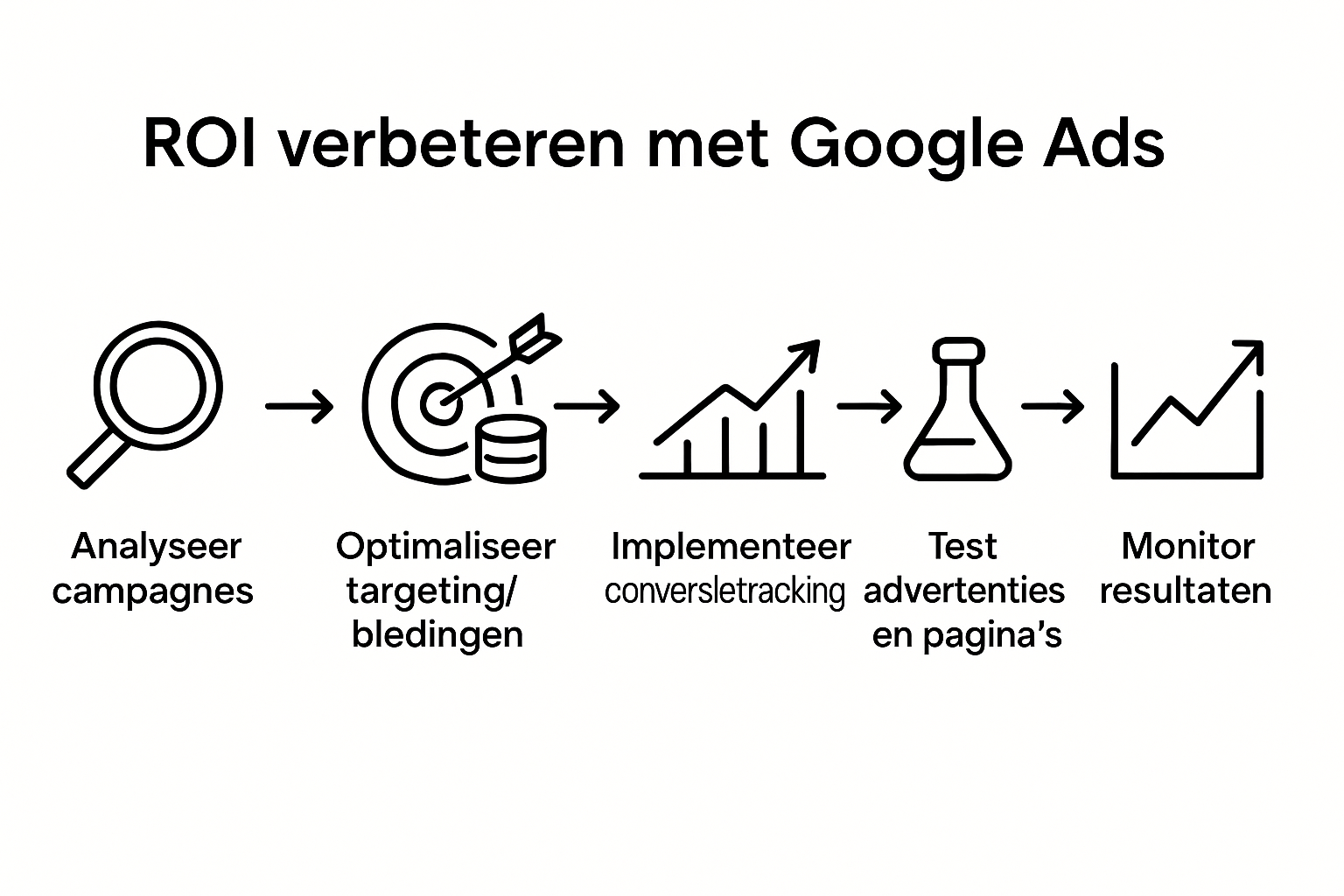 ROI verbeteren met Google Ads

Analyseer campagnes

Optimaliseer targeting/ bledingen

Implementeer conversletracking

Test advertenties en pagina's

Monitor resultaten