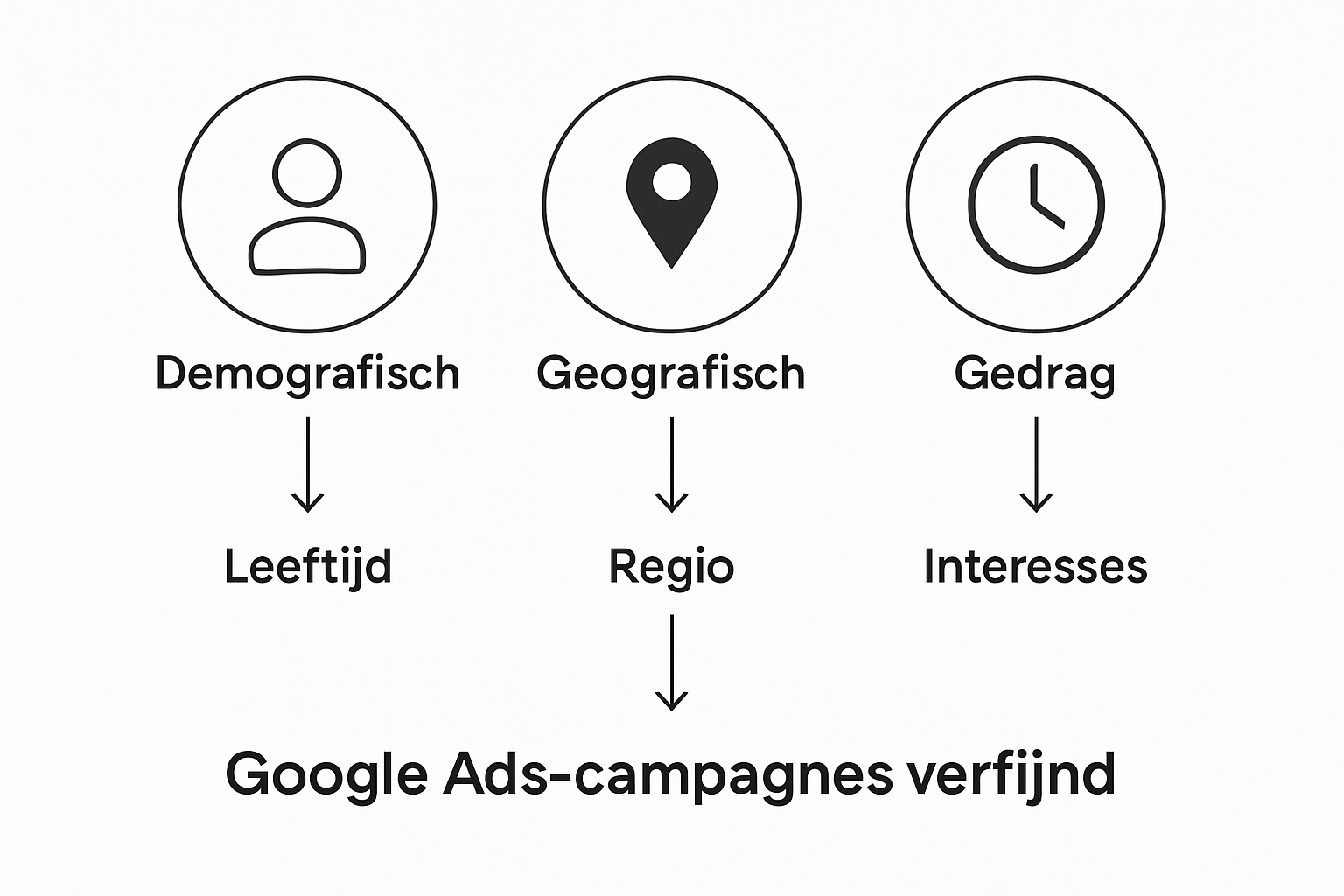 Demografisch

Geografisch

Gedrag

Leeftijd

Regio

Interesses

Google Ads-campagnes verfijnd