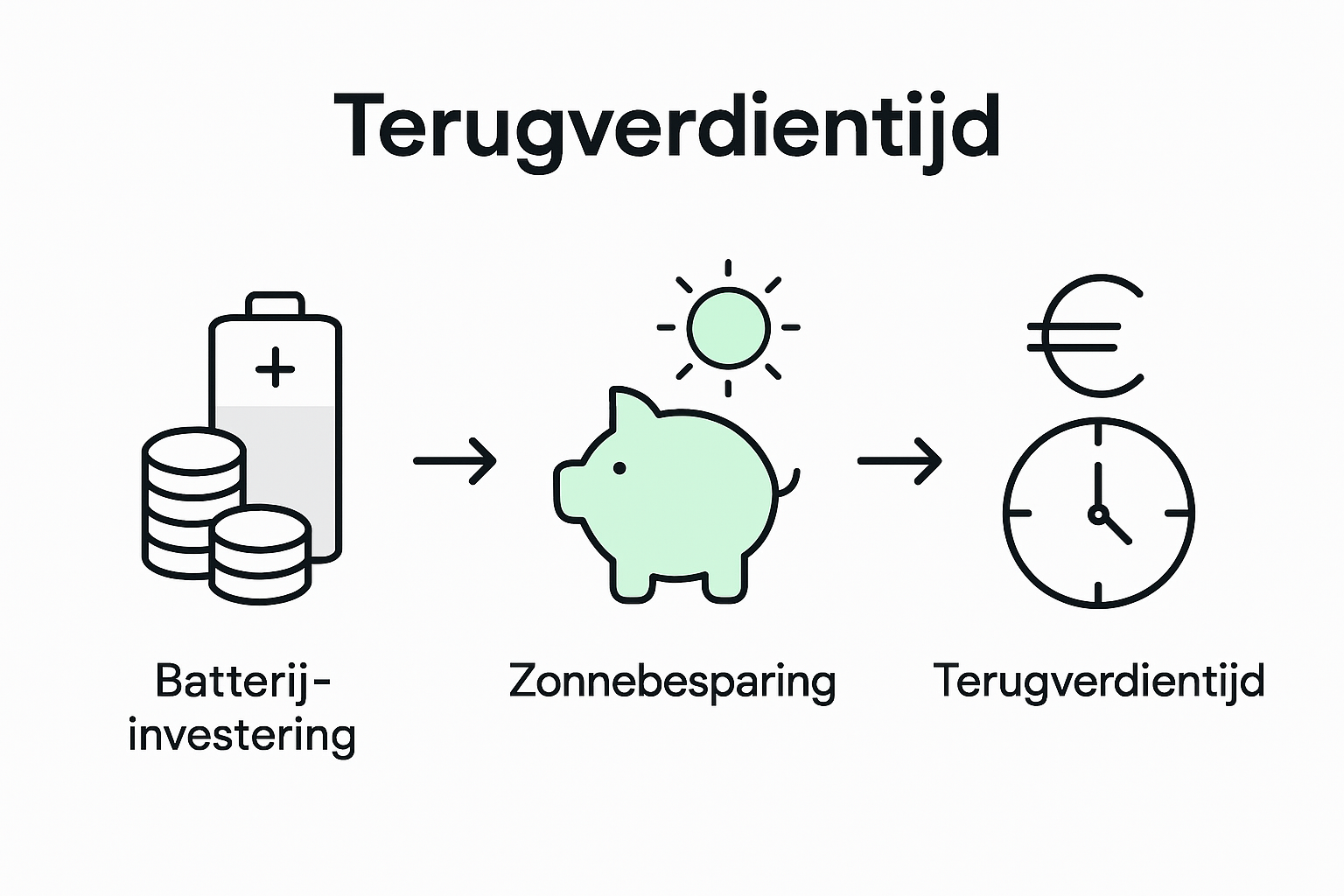 Terugverdientijd

Batterij-investering

Zonnebesparing

Terugverdientijd