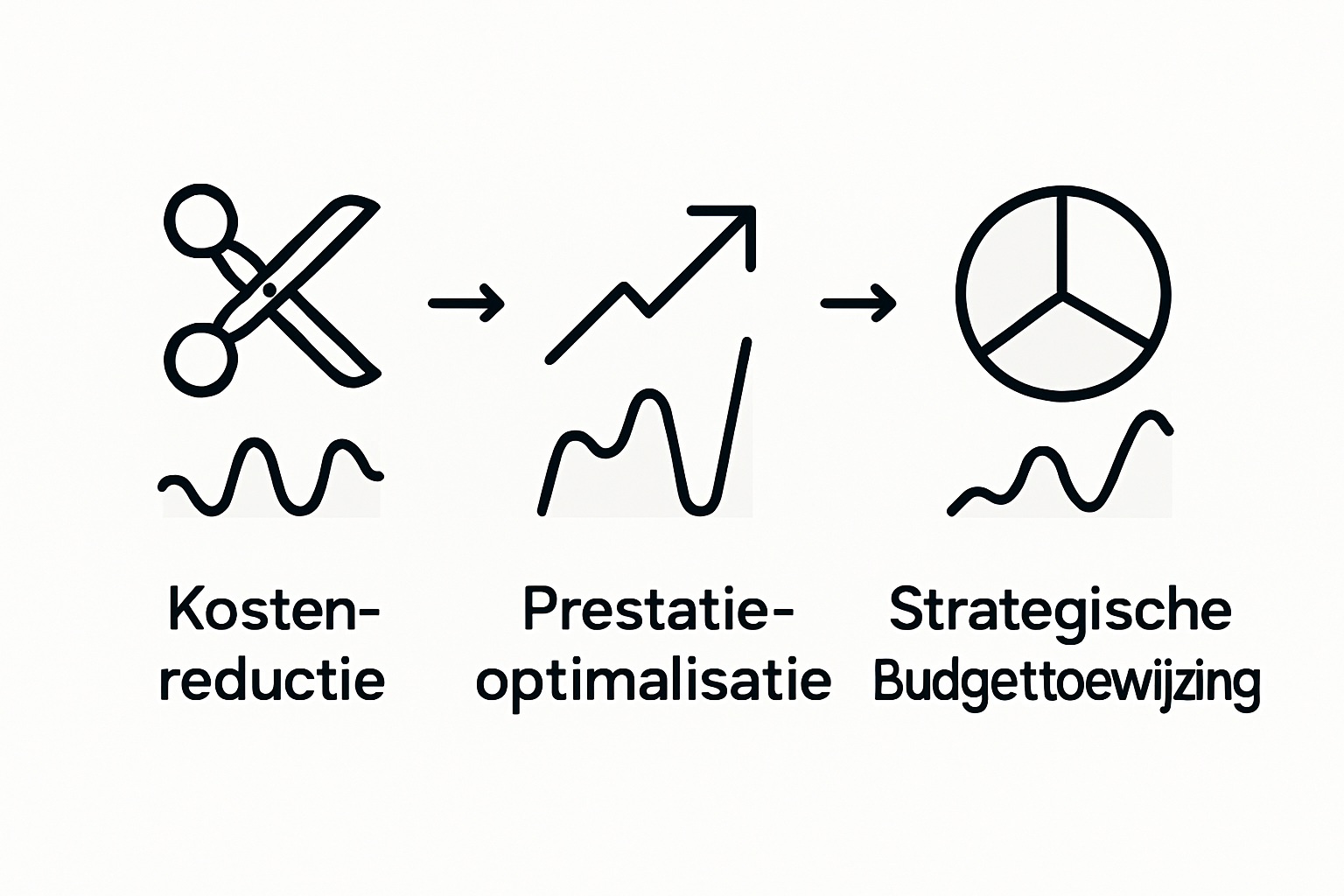 Kostenreductie

Prestatieoptimalisatie

Strategische Budgettoewijzing