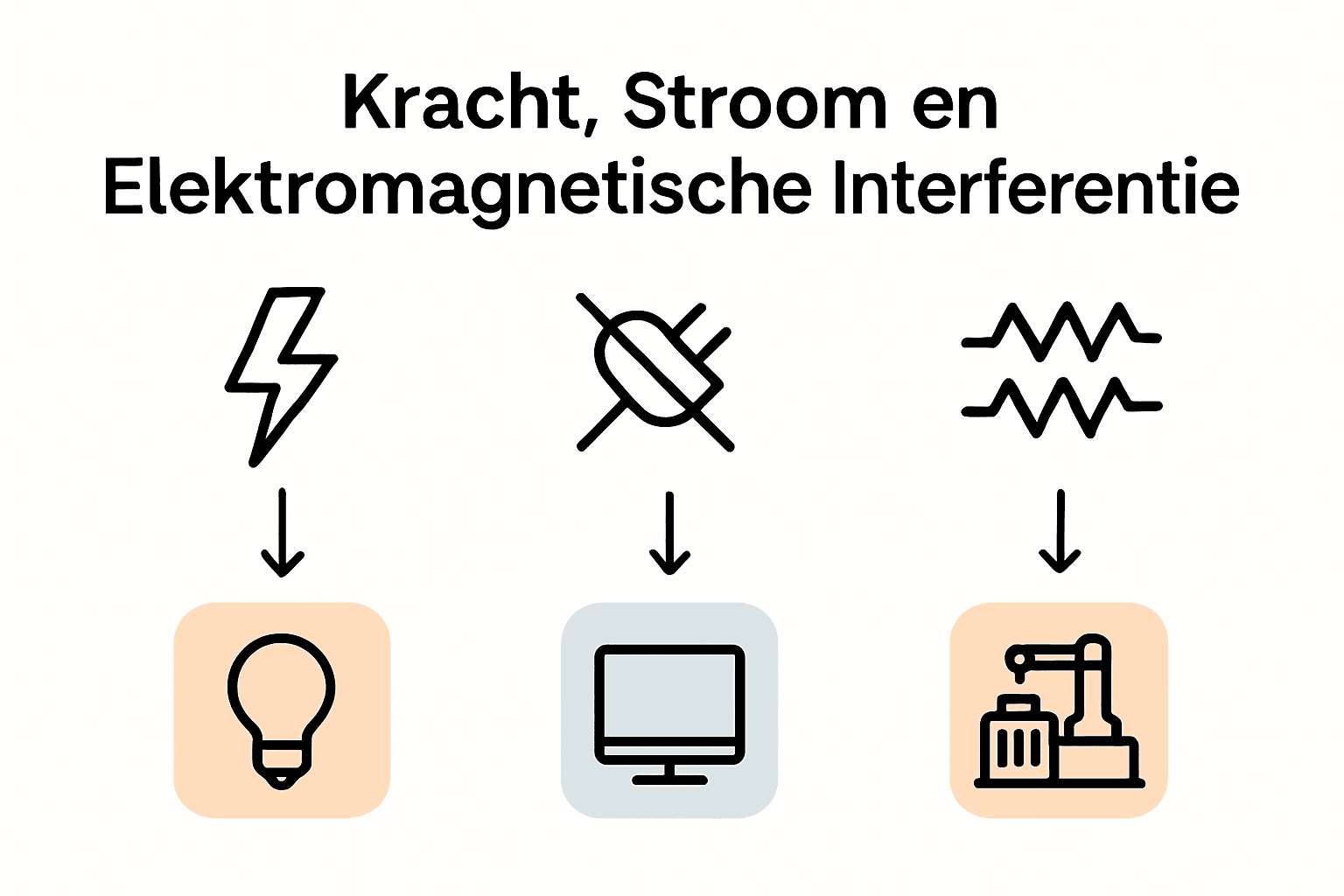 Kracht, Stroom en Elektromagnetische Interferentie