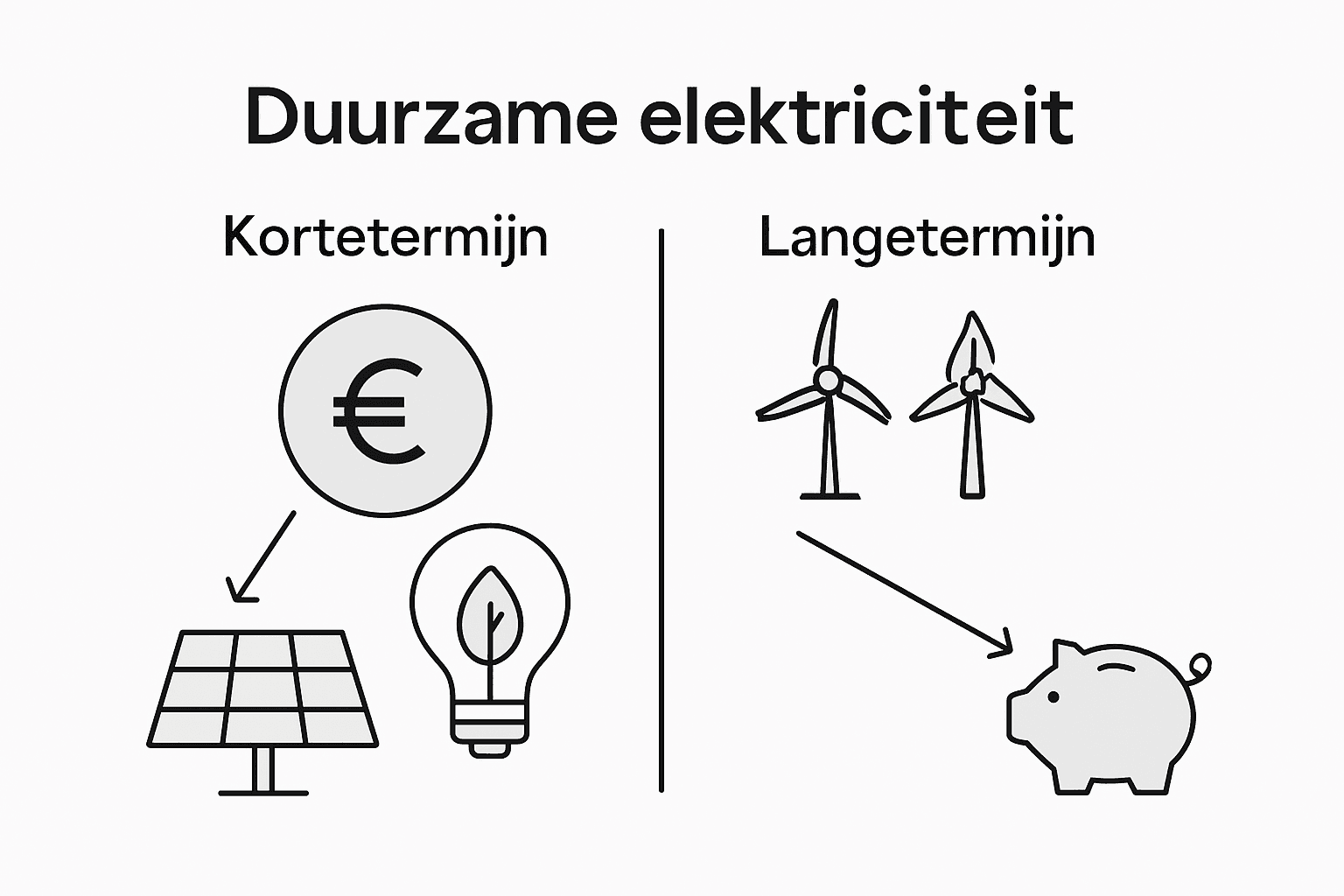 Duurzame elektriciteit

Kortetermijn

€

Langetermijn