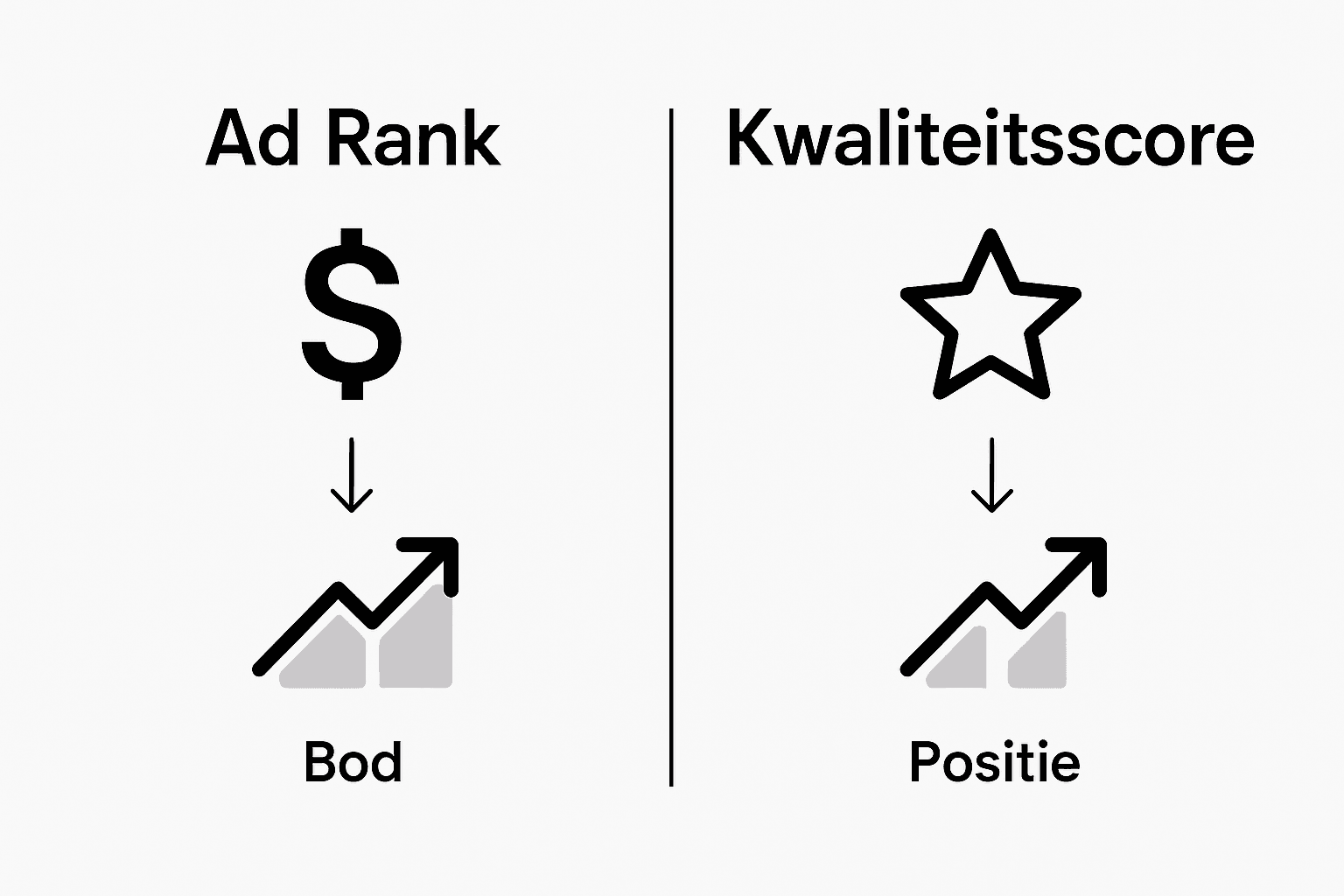 Ad Rank

$

Bod

Kwaliteitsscore

Positie