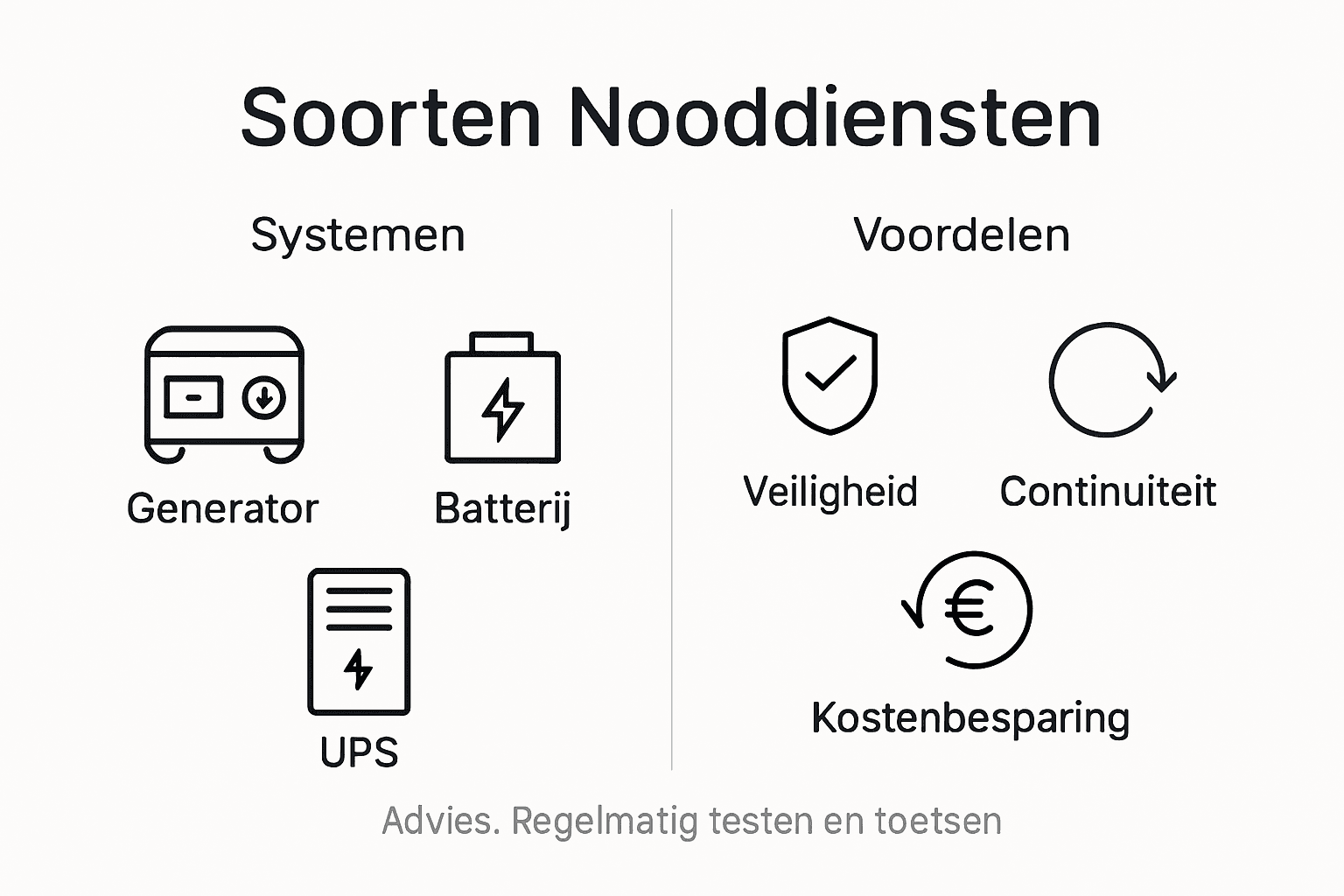 Soorten Nooddiensten

Systemen

Generator

Batterij

UPS

Voordelen

Veiligheid

Continuiteit

Kostenbesparing

Advies. Regelmatig testen en toetsen