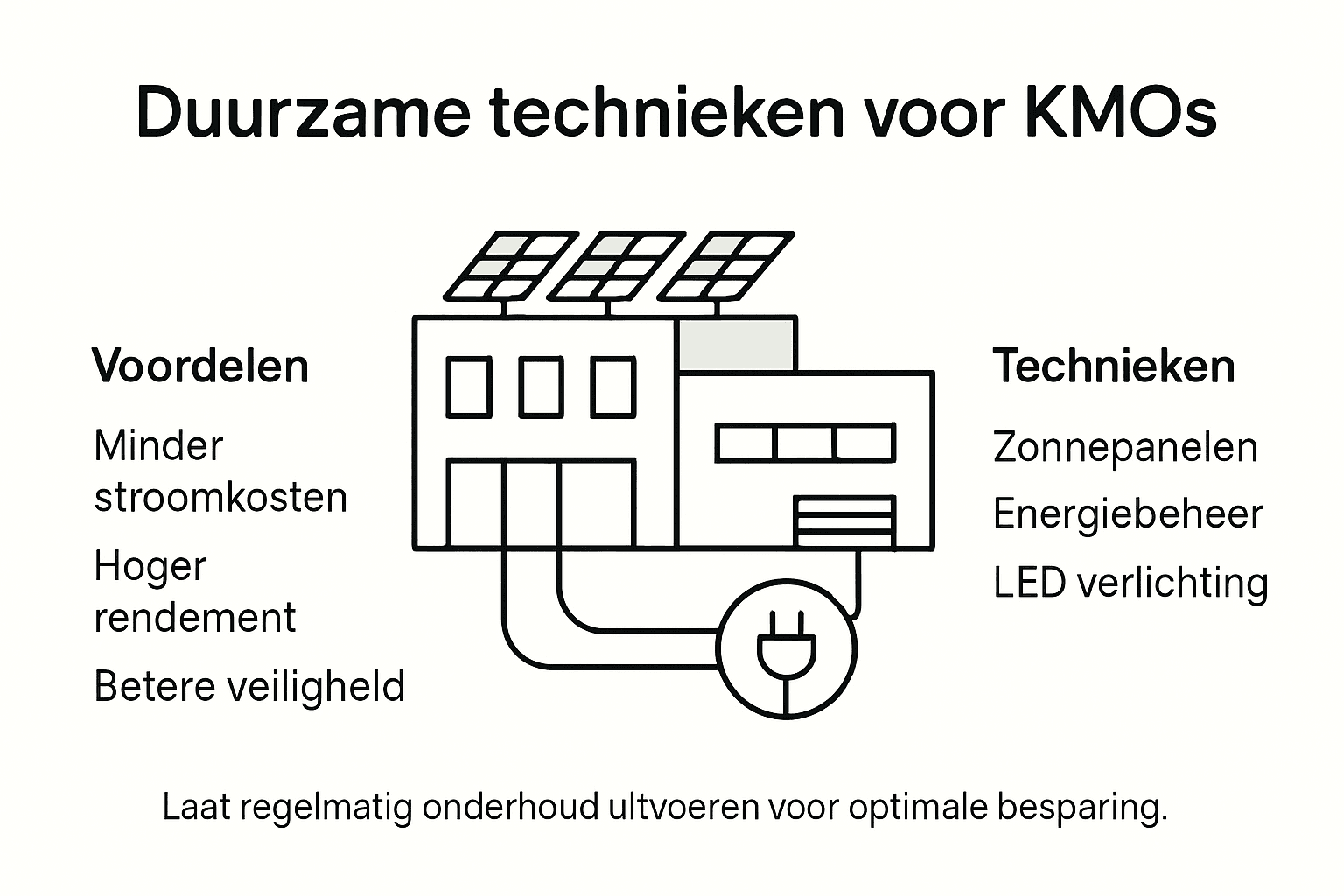 Duurzame technieken voor KMOs

Voordelen

Minder stroomkosten

Hoger rendement

Betere veiligheld

Technieken

Zonnepanelen

Energiebeheer

LED verlichting

Laat regelmatig onderhoud ultvoeren voor optimale besparing.