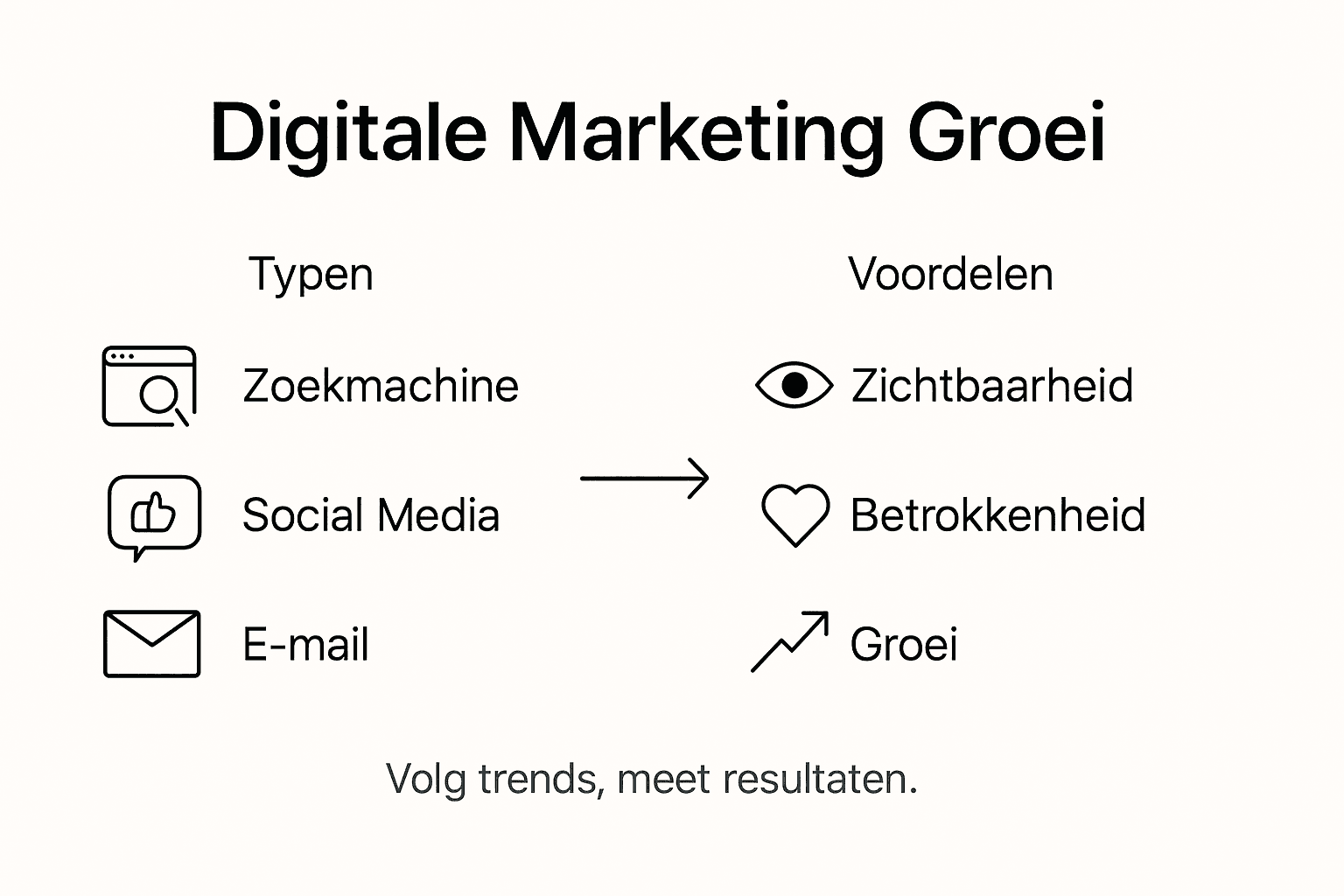 Digitale Marketing Groei

Typen

Zoekmachine

Social Media

E-mail

Voordelen

Zichtbaarheid

Betrokkenheid

Groei

Volg trends, meet resultaten.