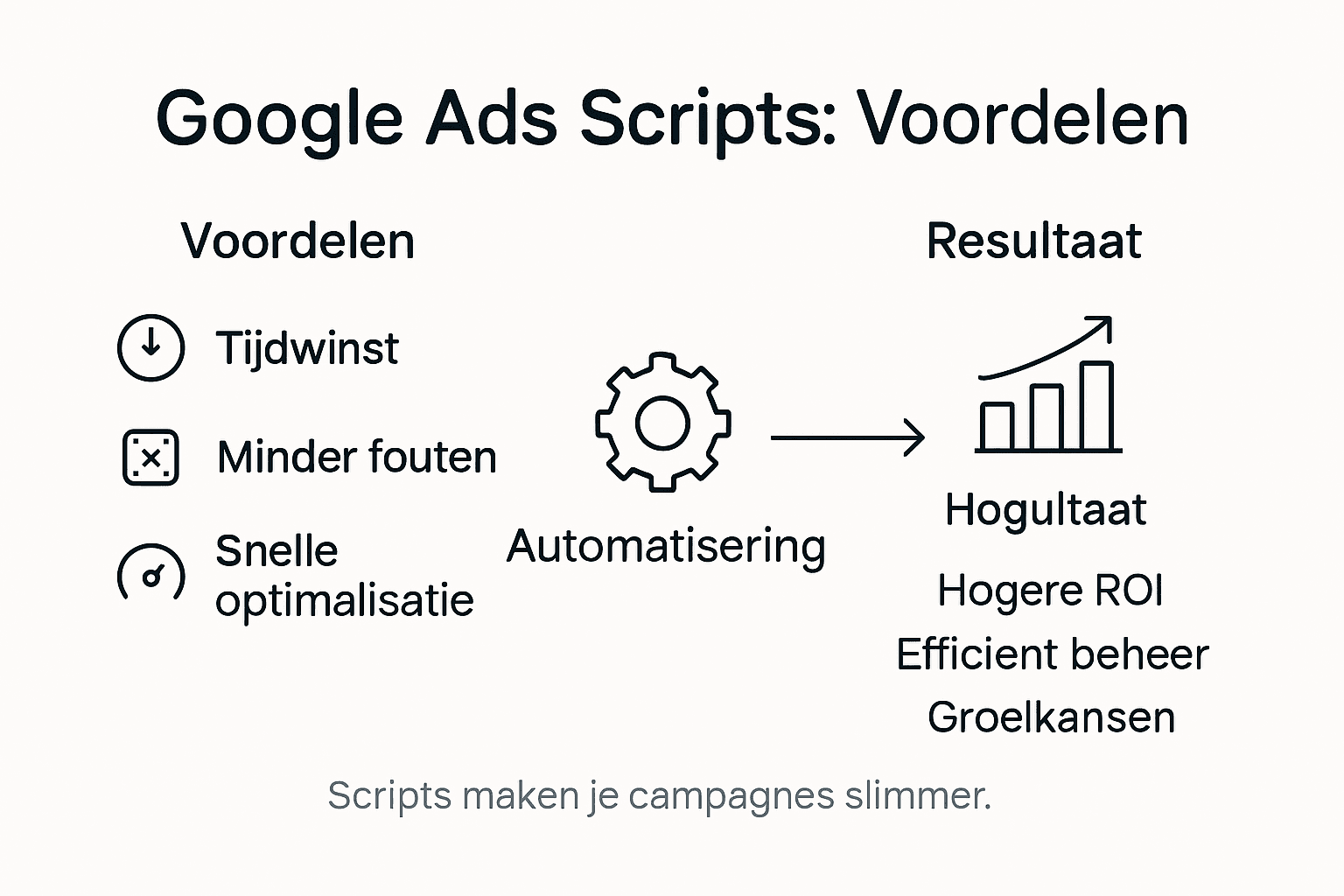 Google Ads Scripts: Voordelen

Voordelen

Tijdwinst

Minder fouten

Snelle optimalisatie

Automatisering

Resultaat

Hogultaat

Hogere ROI

Efficient beheer

Groelkansen

Scripts maken je campagnes slimmer.