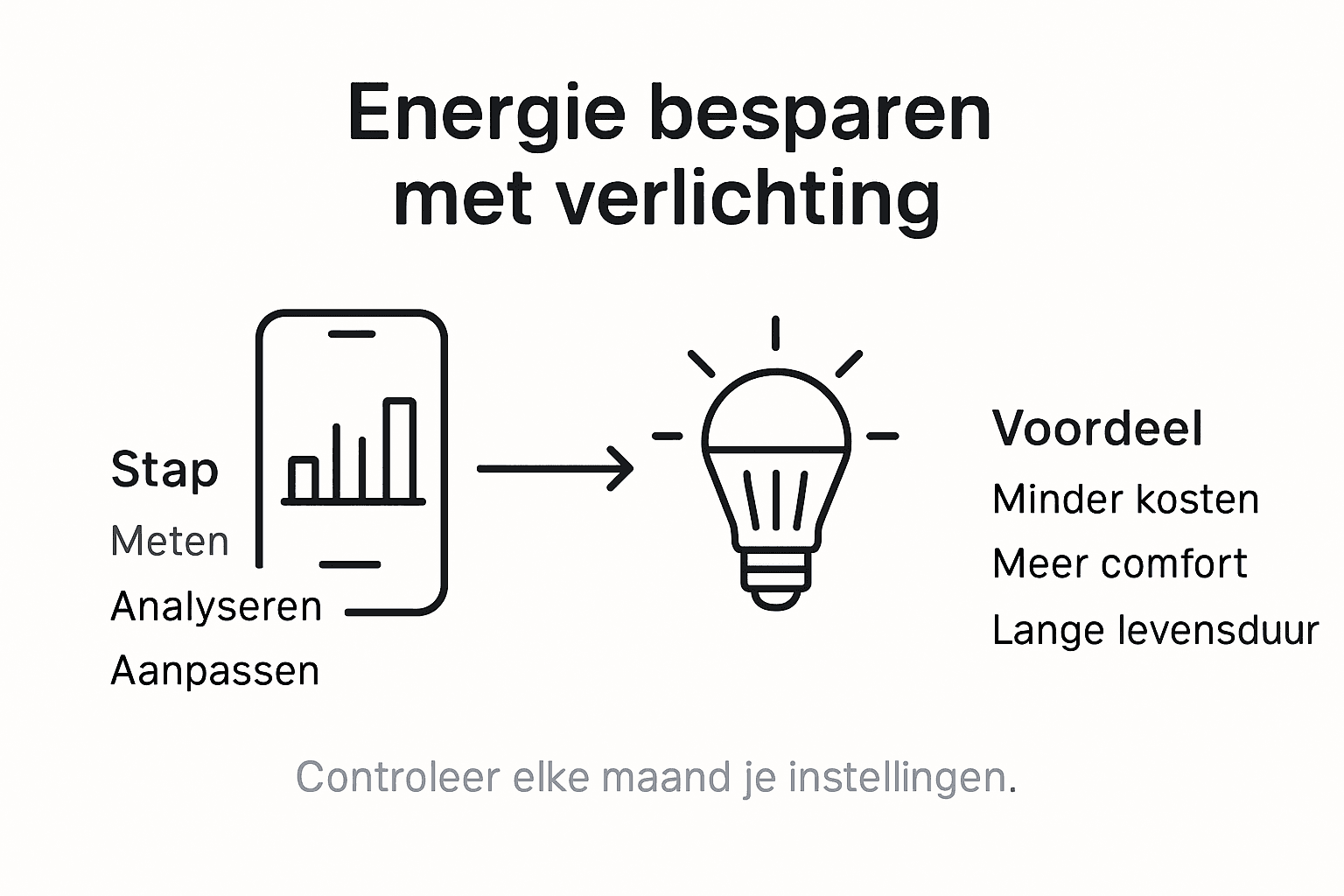 Energie besparen met verlichting

Stap
Meten
Analyseren
Aanpassen

Voordeel
Minder kosten
Meer comfort
Lange levensduur

Controleer elke maand je instellingen.