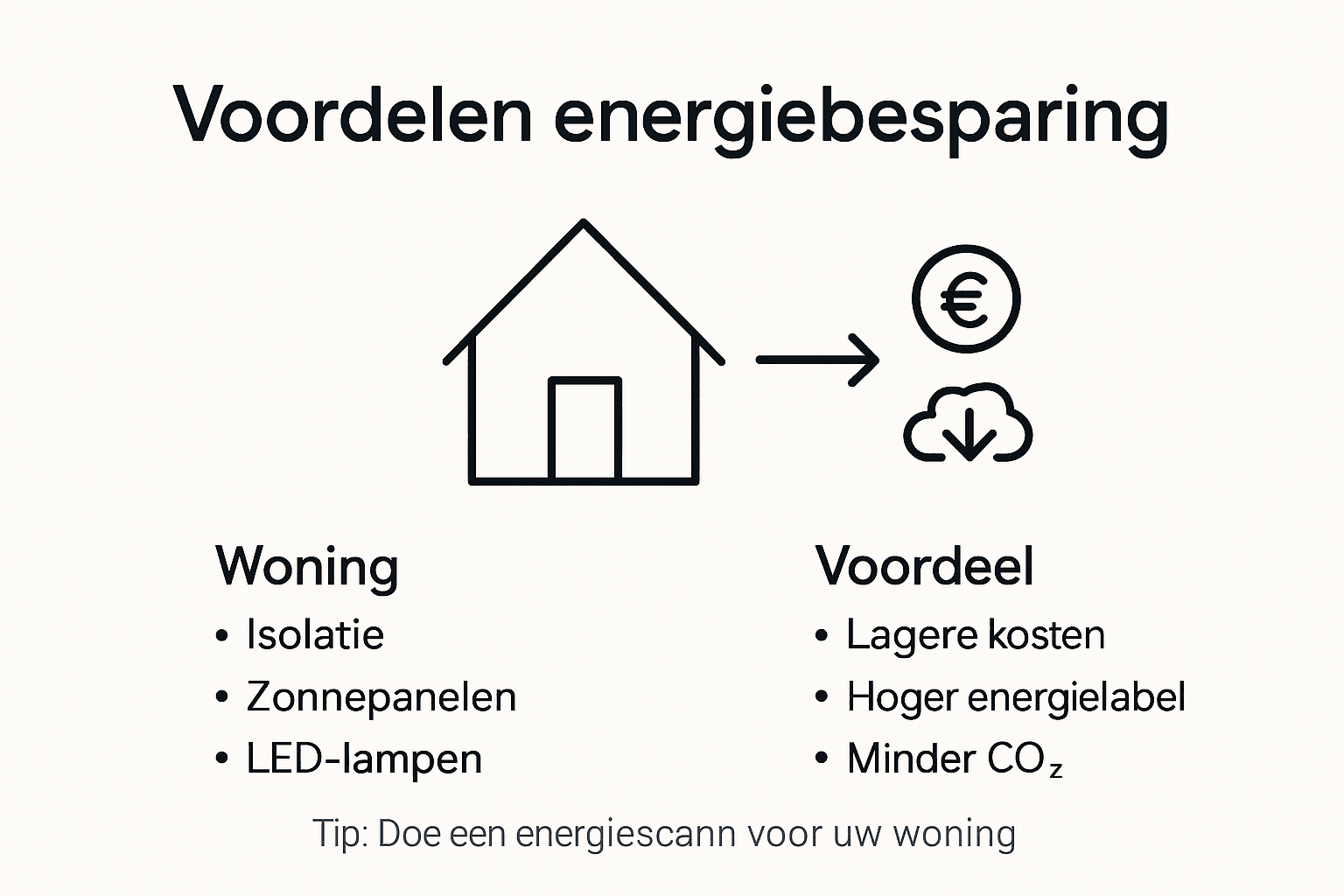 Voordelen energiebesparing

€

Woning
• Isolatie
• Zonnepanelen
• LED-lampen

Voordeel
• Lagere kosten
• Hoger energielabel
• Minder $CO_z$

Tip: Doe een energiescann voor uw woning