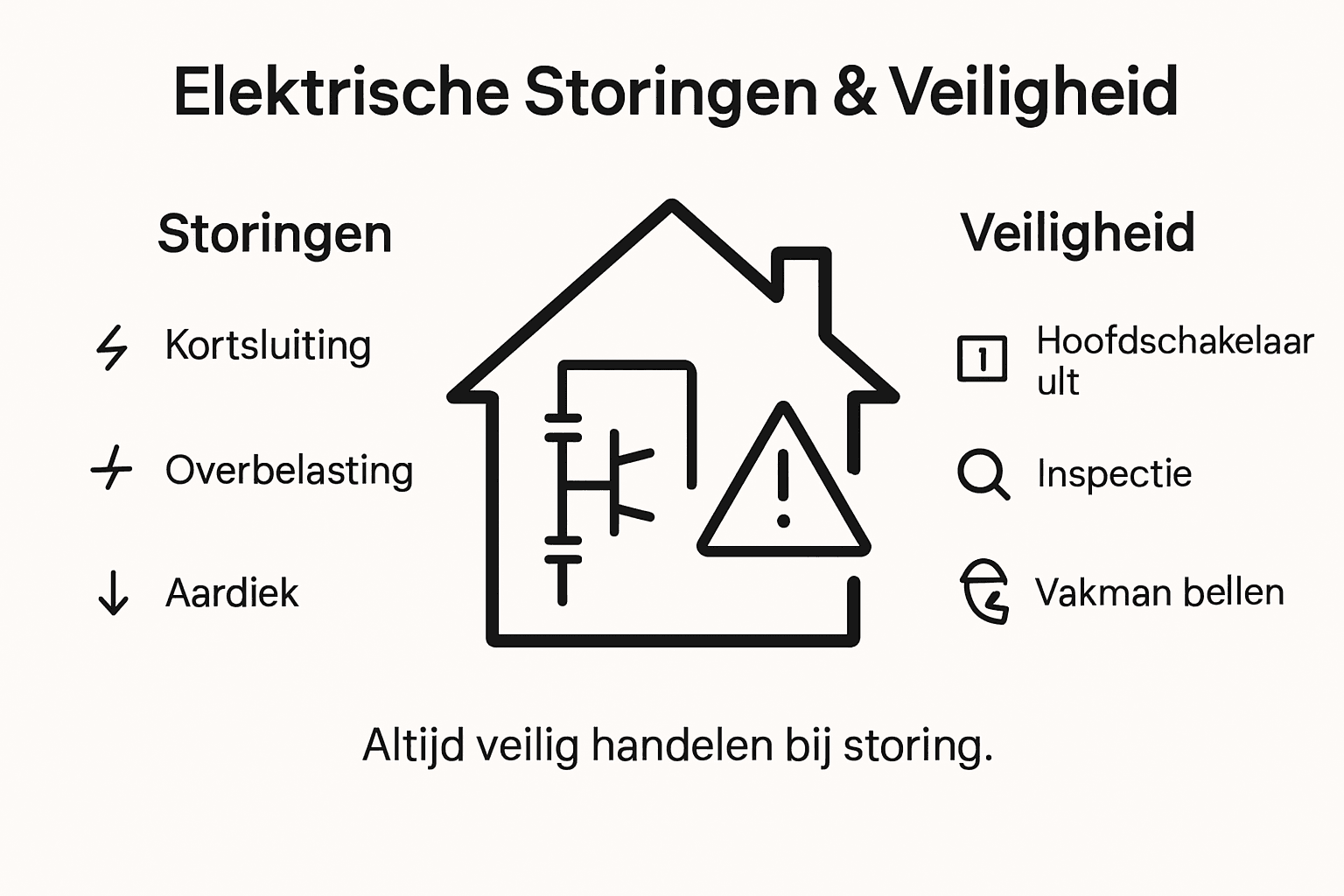 Elektrische Storingen & Veiligheid

Storingen

Kortsluiting

Overbelasting

Aardiek

Veiligheid

1

Hoofdschakelaar ult

Inspectie

Vakman bellen

Altijd veilig handelen bij storing.