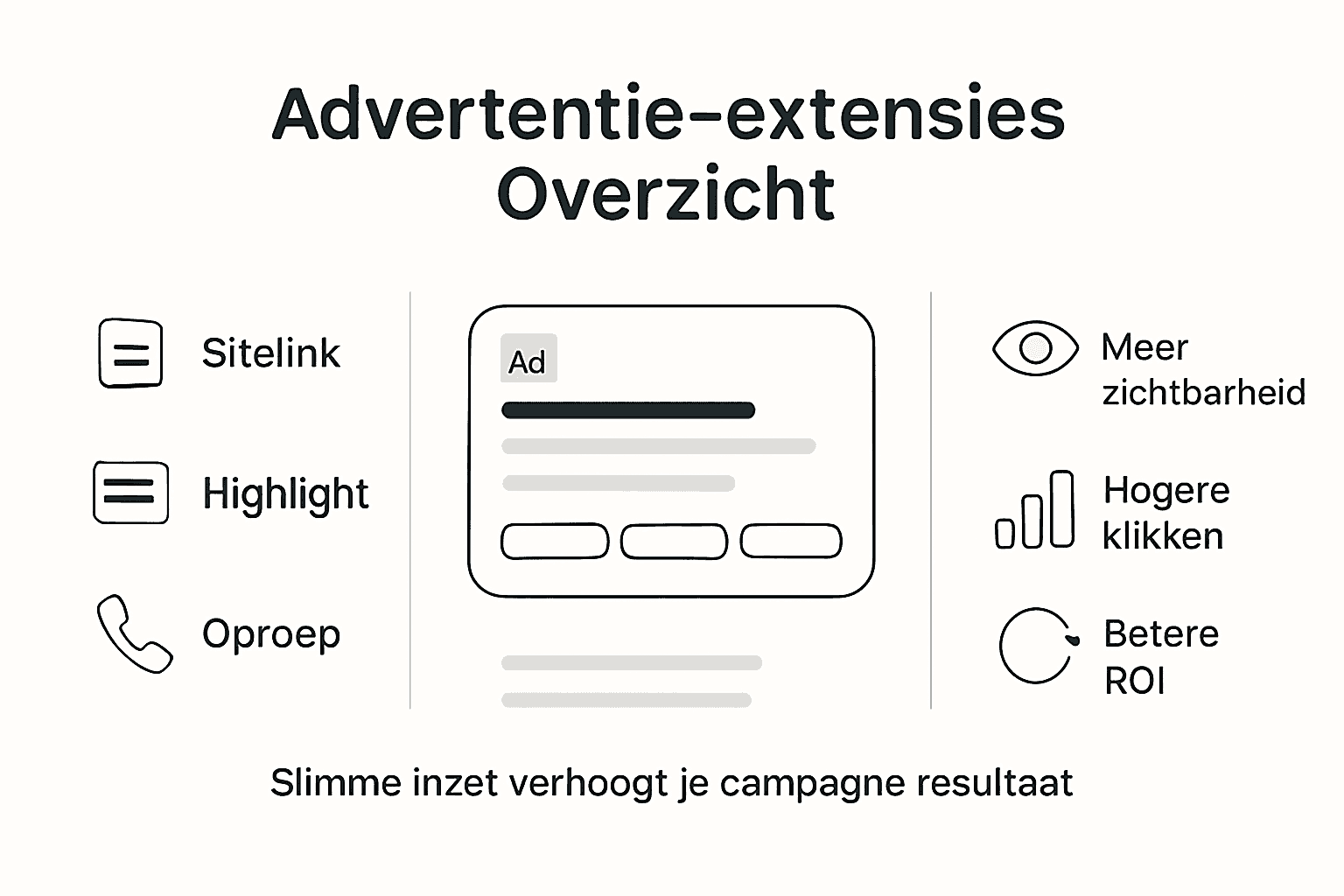 Advertentie-extensies Overzicht

Sitelink

Highlight

Oproep

Ad

Meer zichtbarheid

Hogere klikken

Betere ROI

Slimme inzet verhoogt je campagne resultaat