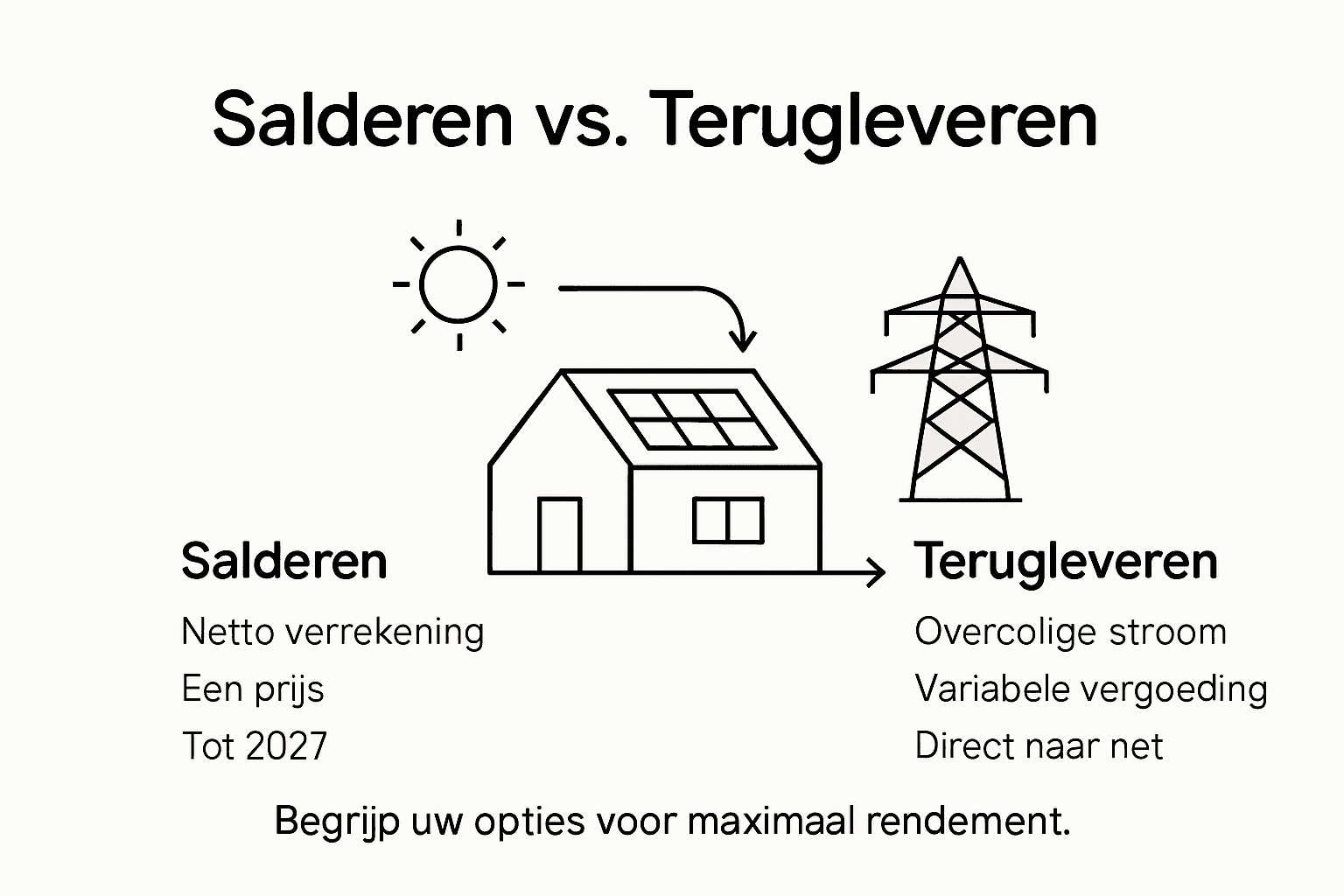 Salderen vs. Terugleveren

Salderen

Netto verrekening

Een prijs

Tot 2027

Terugleveren

Overcolige stroom

Variabele vergoeding

Direct naar net

Begrijp uw opties voor maximaal rendement.