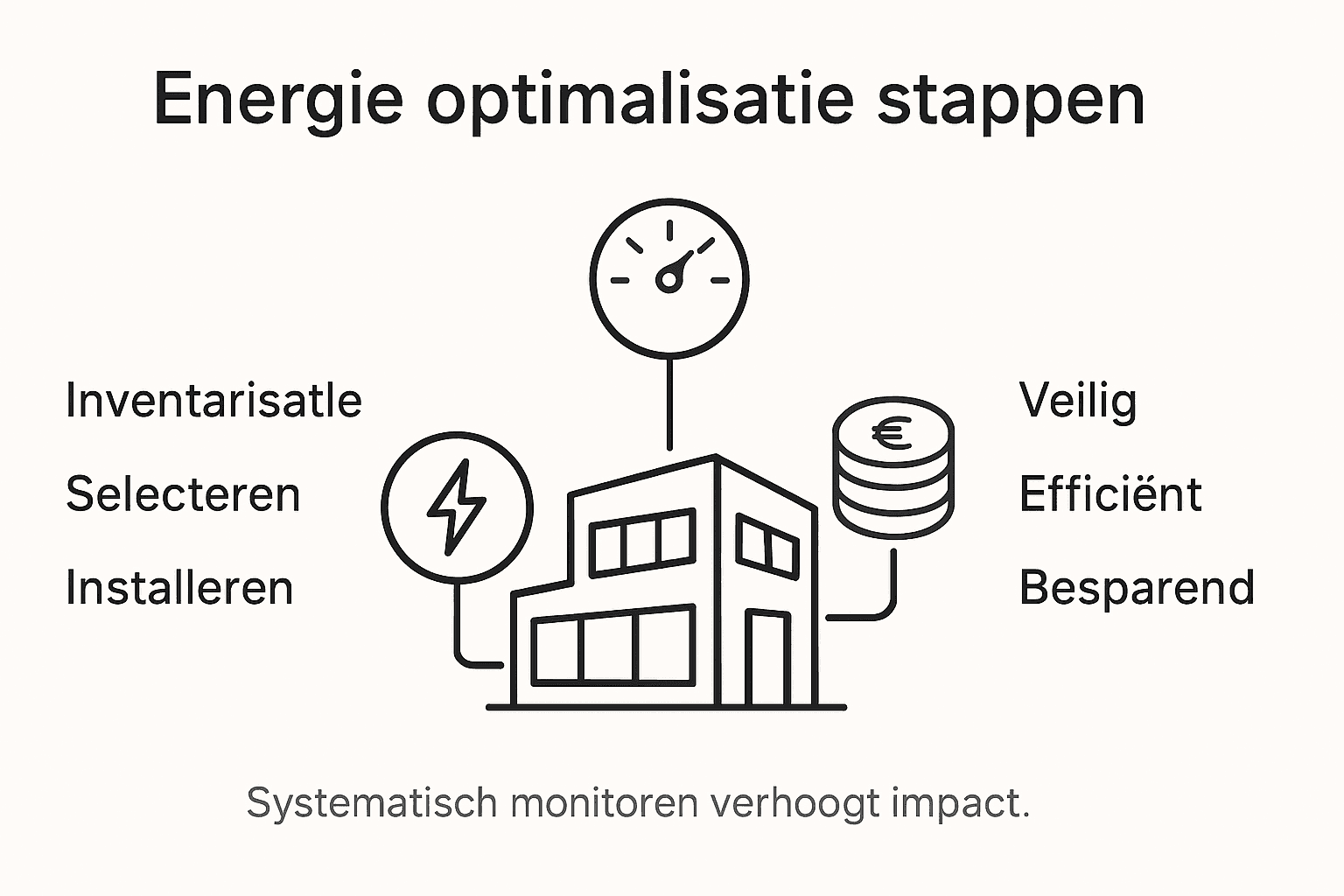 Energie optimalisatie stappen

Inventarisatle
Selecteren
Installeren

€

Veilig
Efficiënt
Besparend

Systematisch monitoren verhoogt impact.