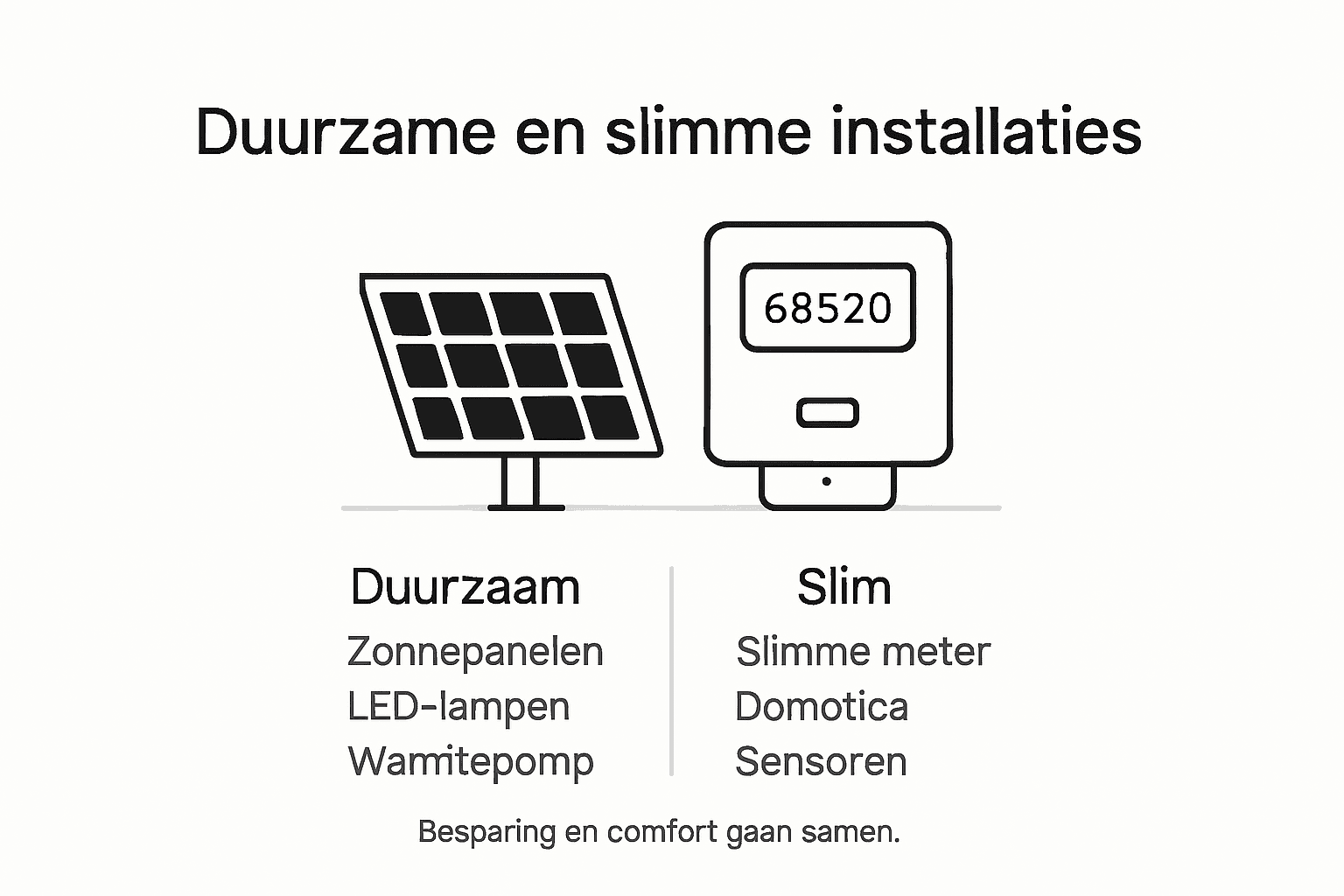 Duurzame en slimme installaties

68520

Duurzaam
Zonnepanelen
LED-lampen
Wamitepomp

Slim
Slimme meter
Domotica
Sensoren

Besparing en comfort gaan samen.