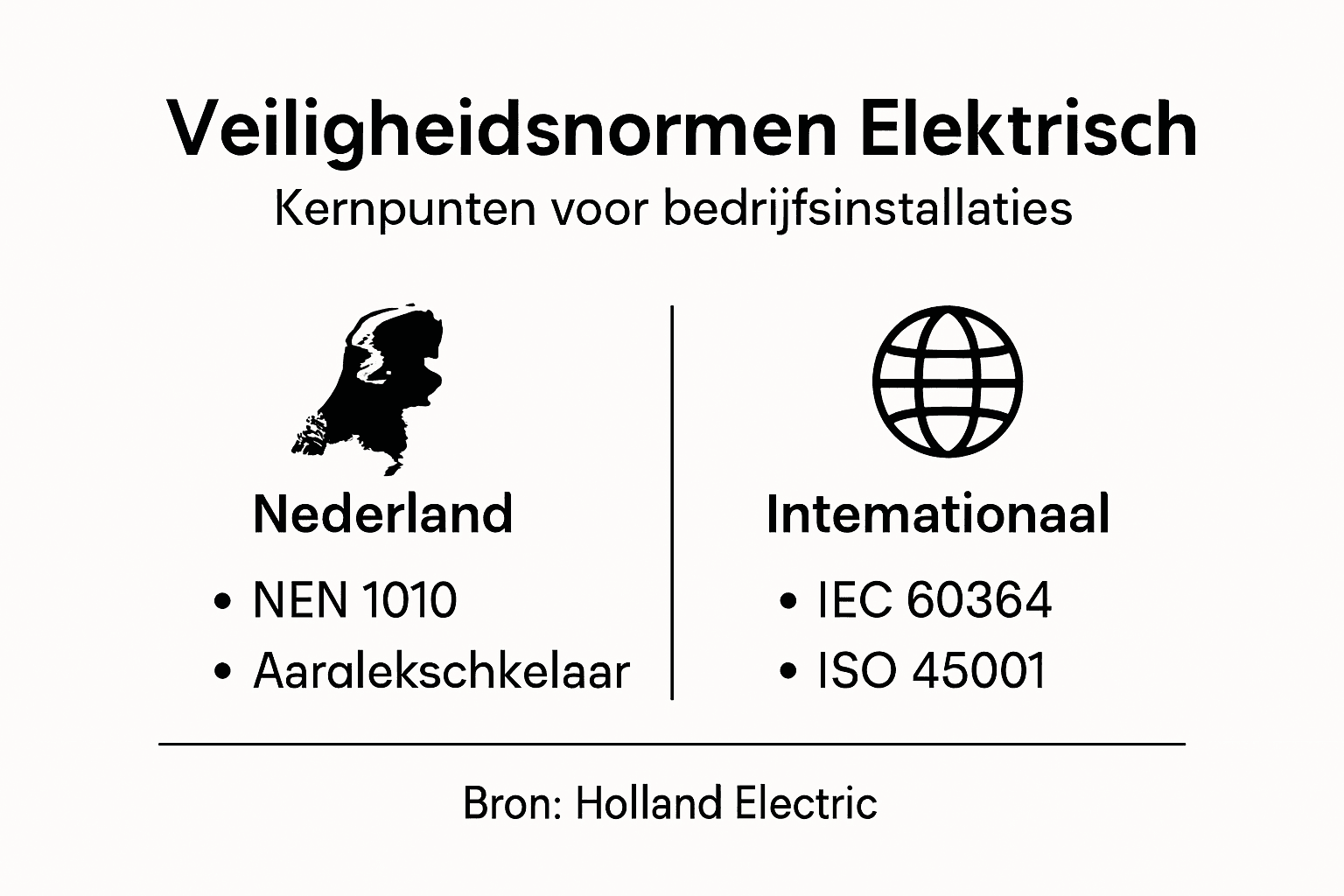 Veiligheidsnormen Elektrisch
Kernpunten voor bedrijfsinstallaties

Nederland
• NEN 1010
• Aaralekschkelaar

Intemationaal
• IEC 60364
• ISO 45001

Bron: Holland Electric