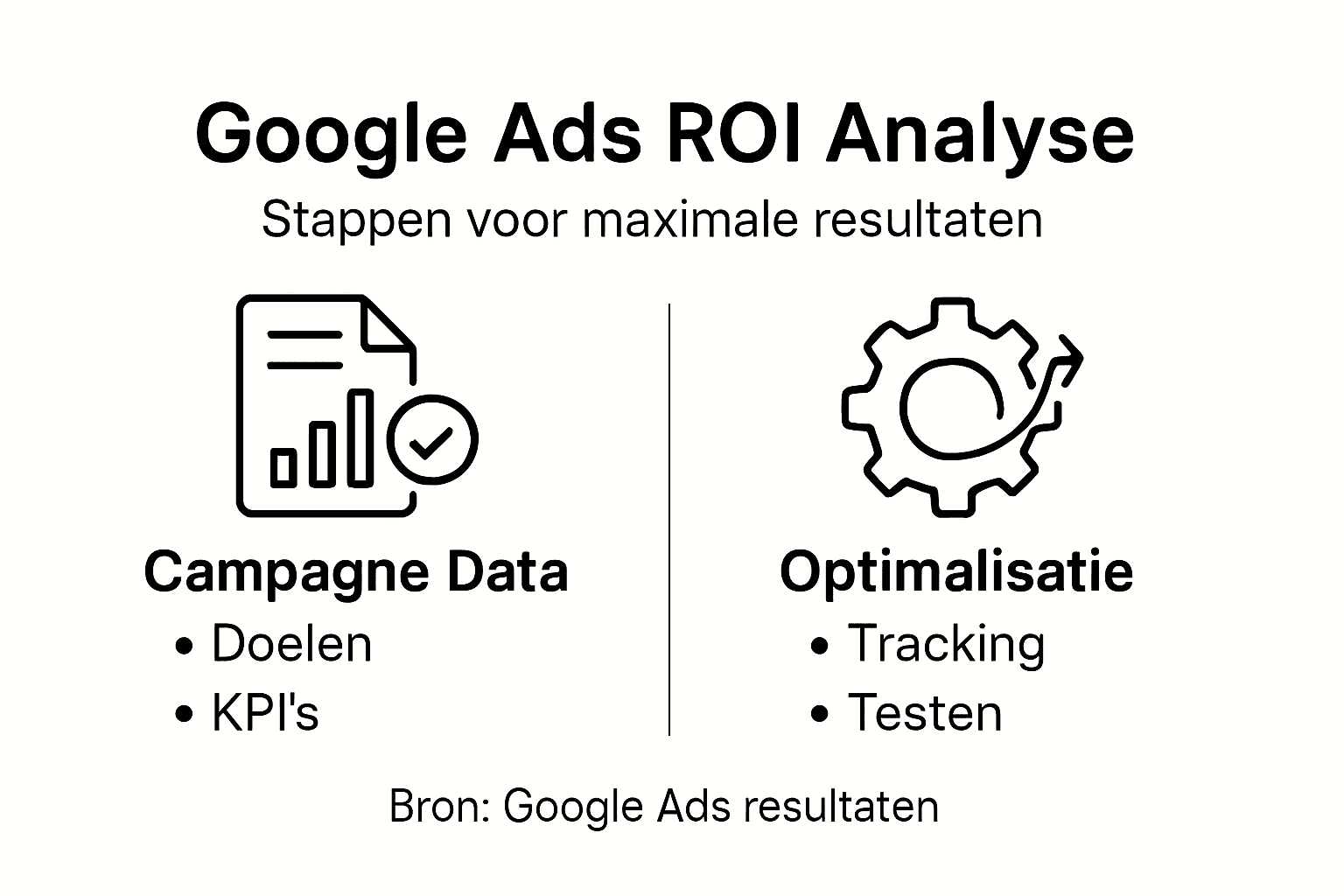 Google Ads ROI Analyse

Stappen voor maximale resultaten

Campagne Data
• Doelen
• KPI's

Optimalisatie
• Tracking
• Testen

Bron: Google Ads resultaten