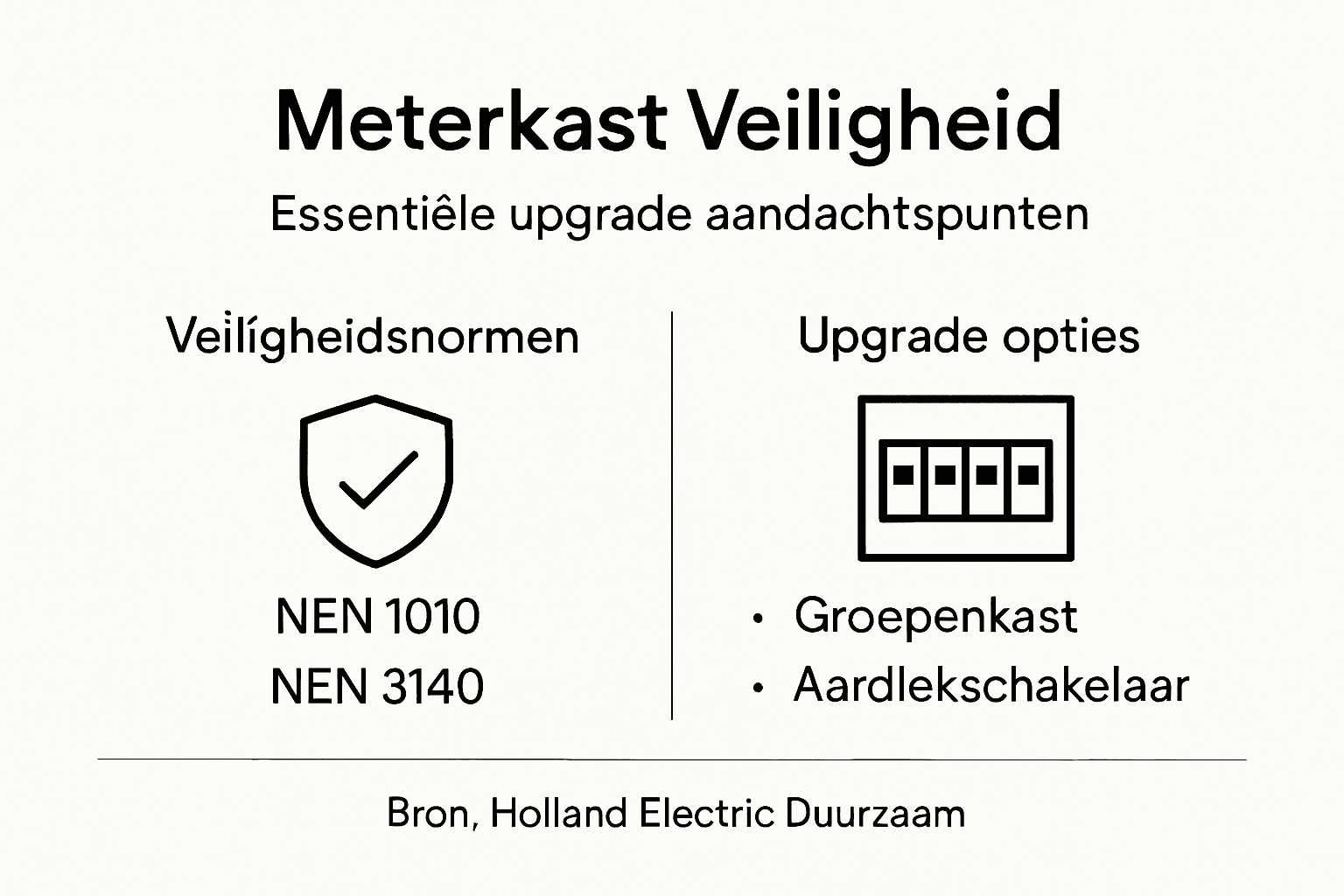 Meterkast Veiligheid

Essentiêle upgrade aandachtspunten

Veilígheidsnormen

NEN 1010
NEN 3140

Upgrade opties

• Groepenkast
• Aardlekschakelaar

Bron, Holland Electric Duurzaam