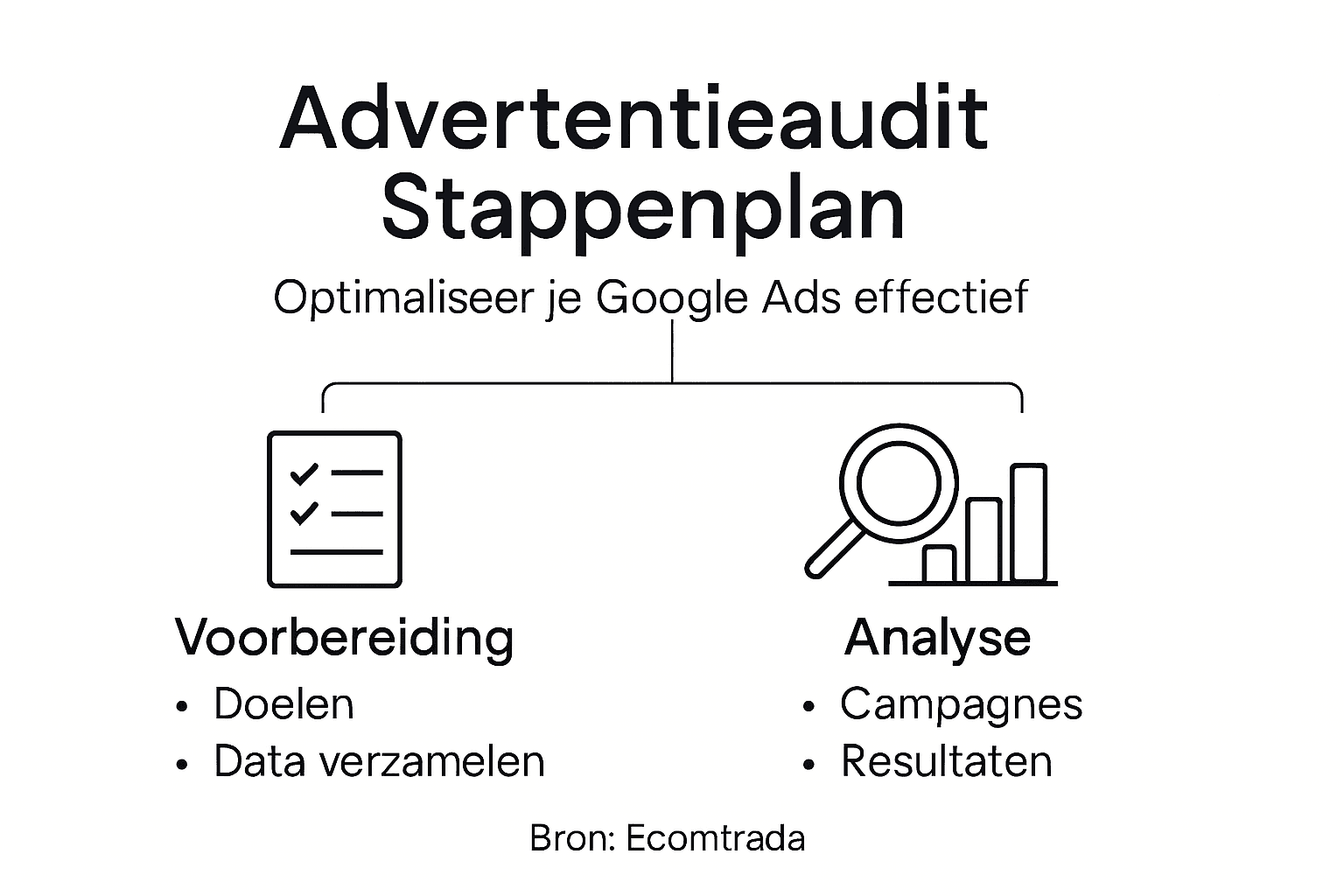 Advertentieaudit Stappenplan

Optimaliseer je Google Ads effectief

Voorbereiding
• Doelen
• Data verzamelen

Analyse
• Campagnes
• Resultaten

Bron: Ecomtrada