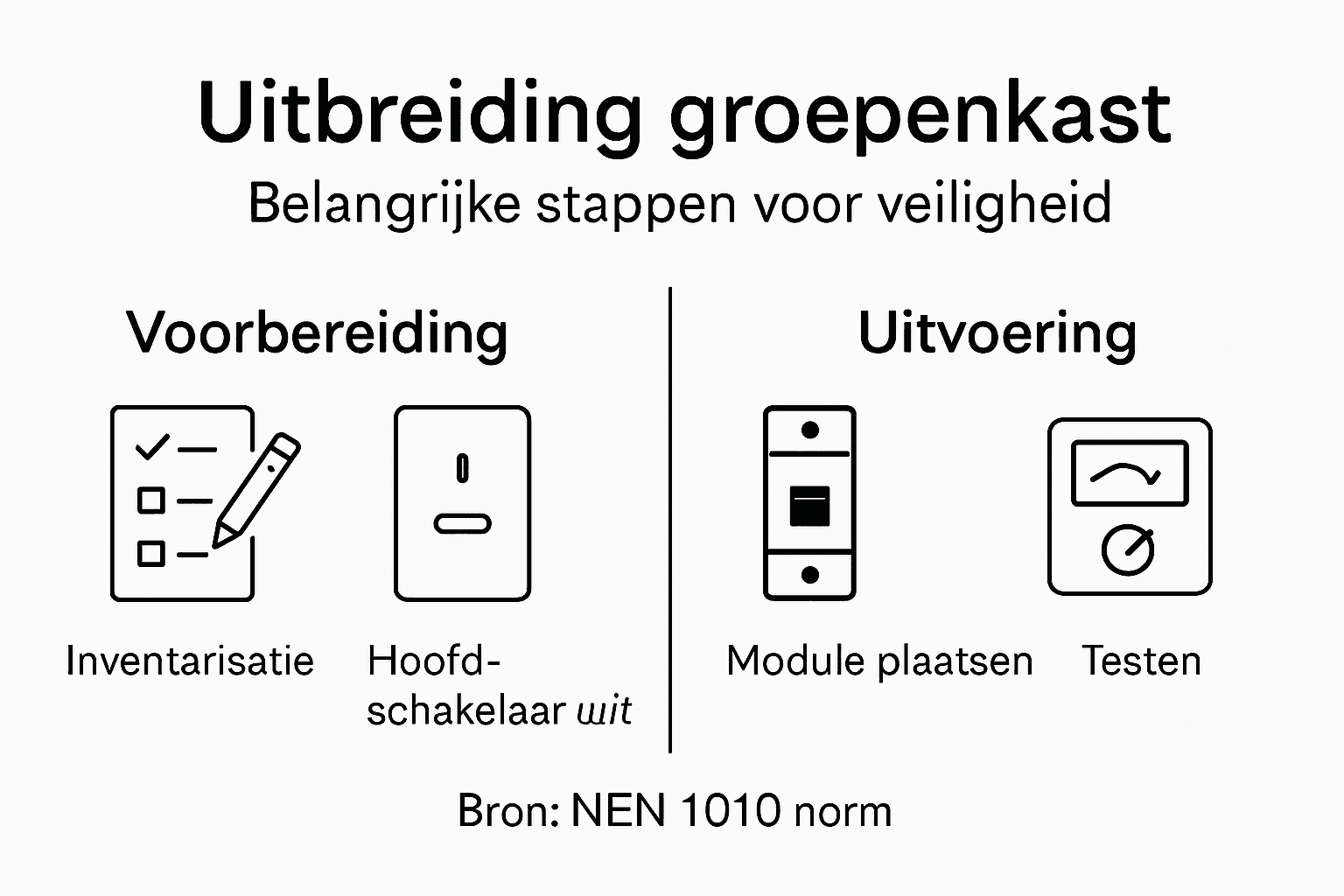 Uitbreiding groepenkast

Belangrijke stappen voor veiligheid

Voorbereiding

Inventarisatie

Hoofd-schakelaar uit

Uitvoering

Module plaatsen

Testen

Bron: NEN 1010 norm