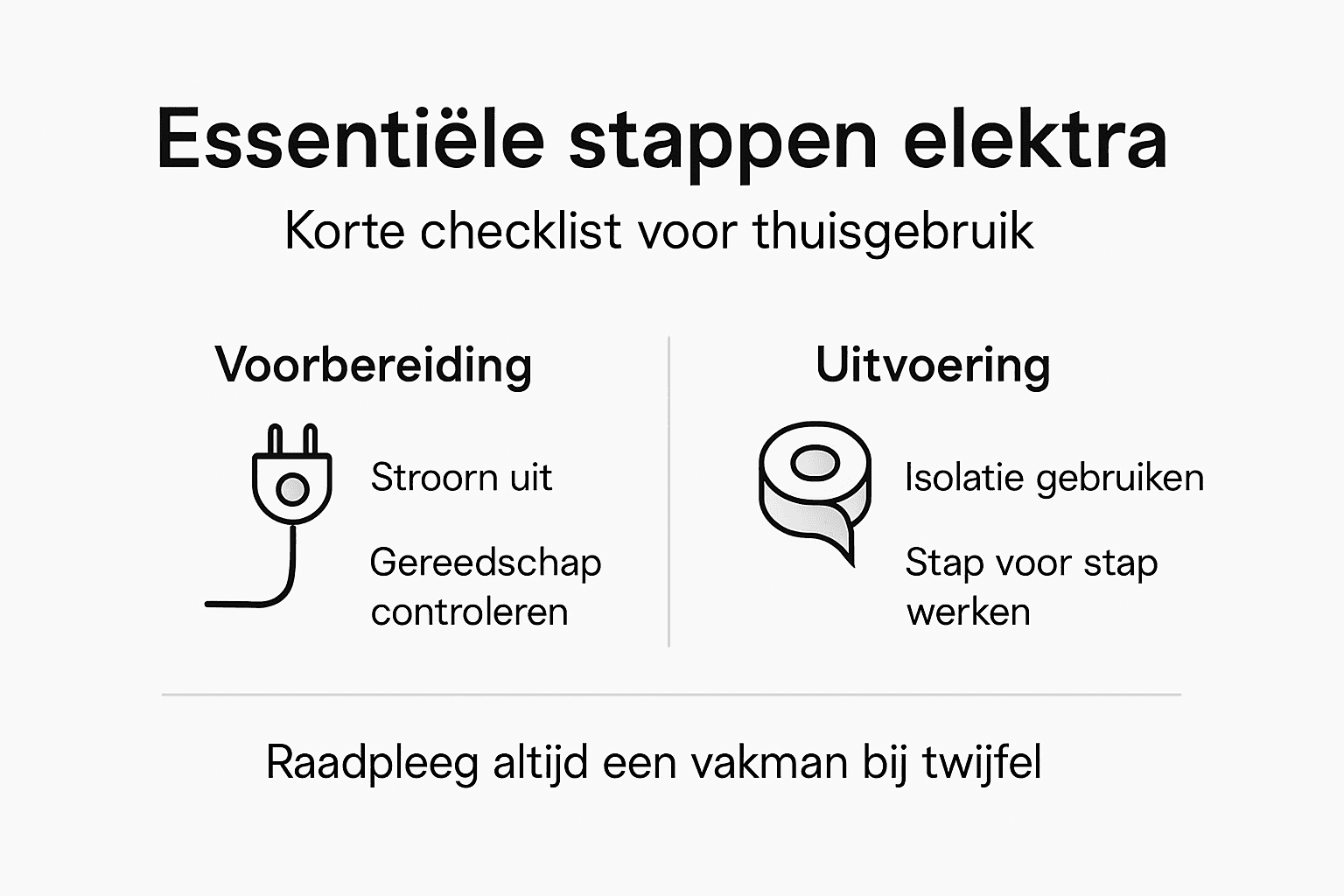 Essentiële stappen elektra

Korte checklist voor thuisgebruik

Voorbereiding

Stroorn uit

Gereedschap controleren

Uitvoering

Isolatie gebruiken

Stap voor stap werken

Raadpleeg altijd een vakman bij twijfel