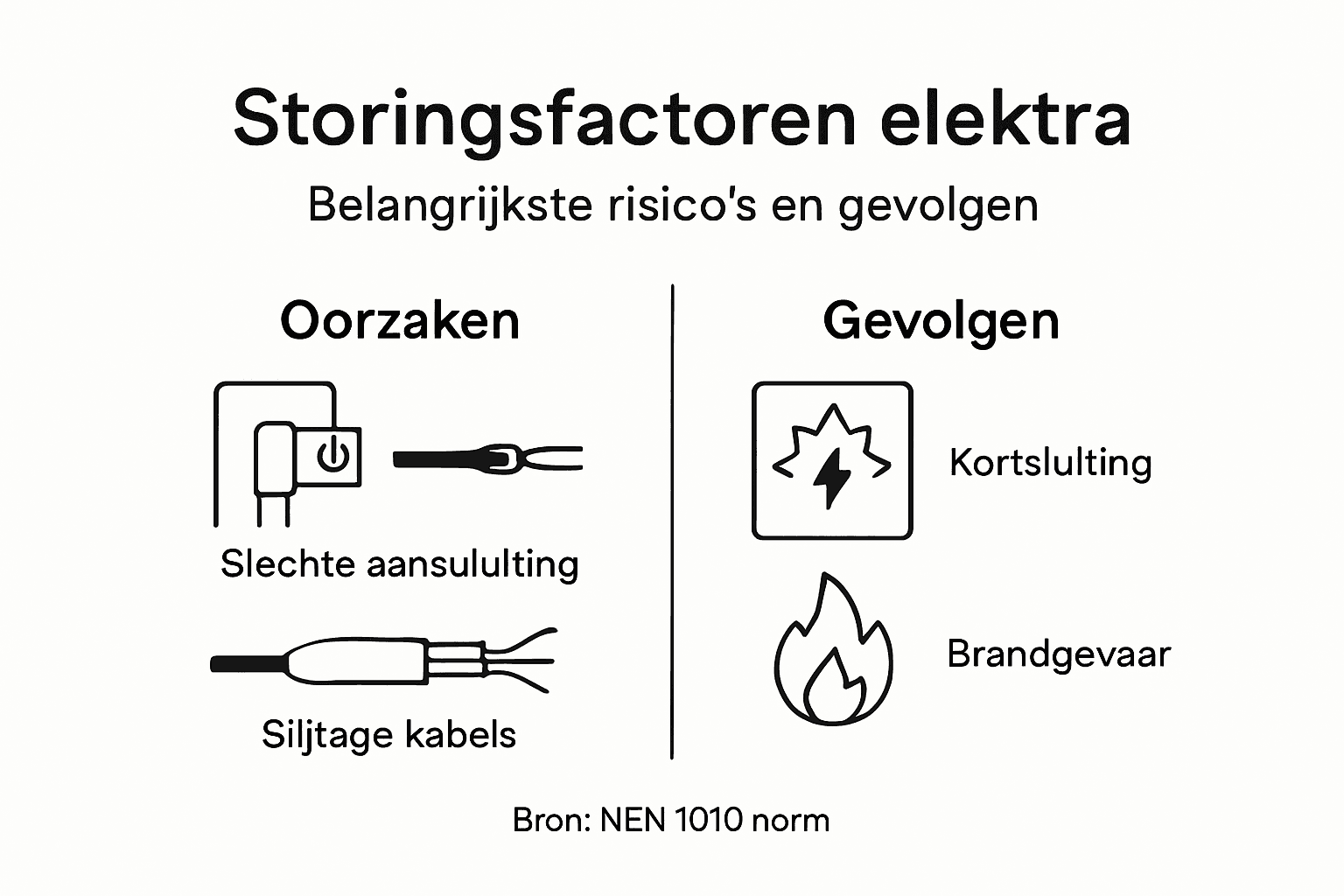 Storingsfactoren elektra

Belangrijkste risico's en gevolgen

Oorzaken

Slechte aansululting

Siljtage kabels

Gevolgen

Kortslulting

Brandgevaar

Bron: NEN 1010 norm