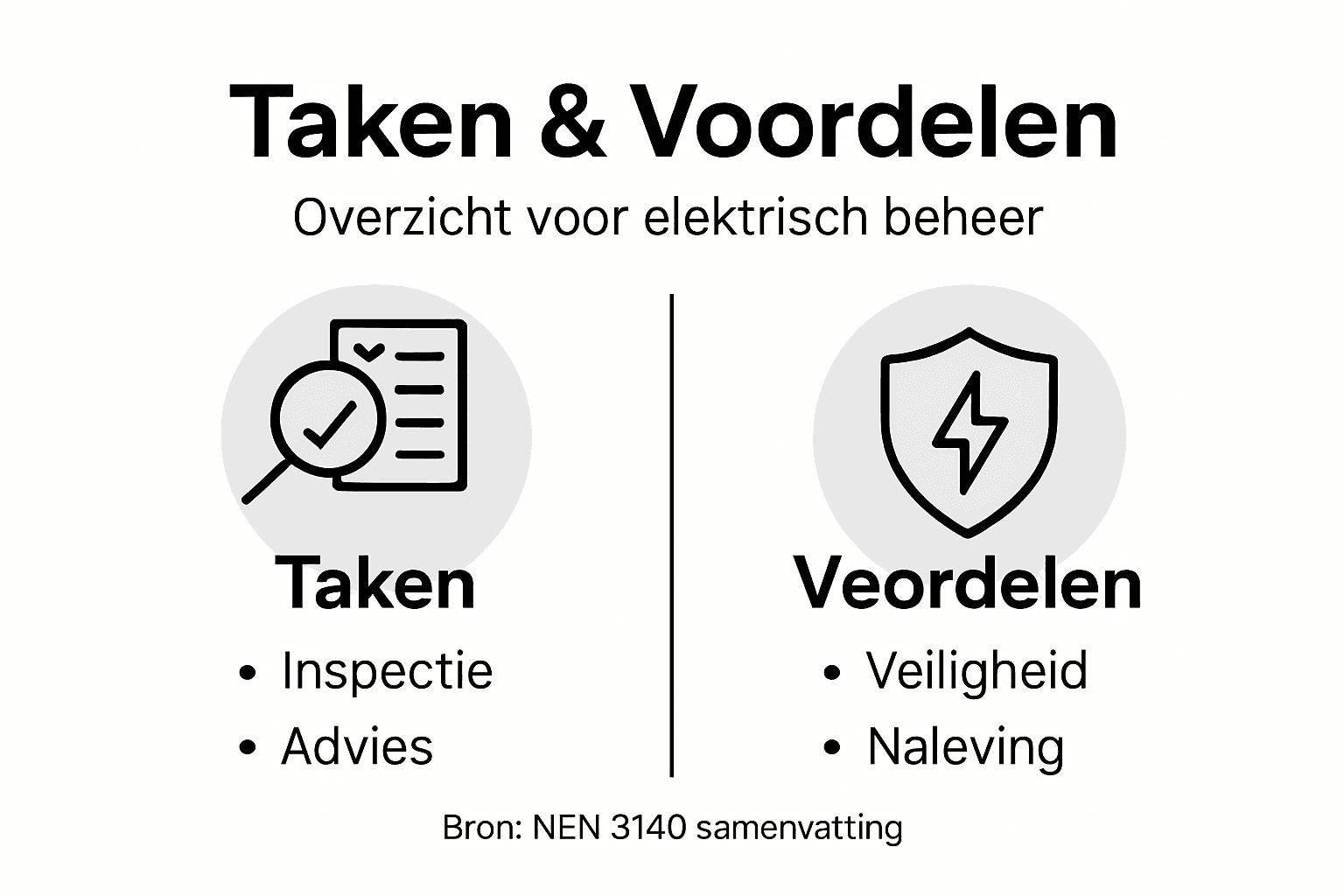 Taken & Voordelen

Overzicht voor elektrisch beheer

Taken

• Inspectie
• Advies

Veordelen

• Veiligheid
• Naleving

Bron: NEN 3140 samenvatting