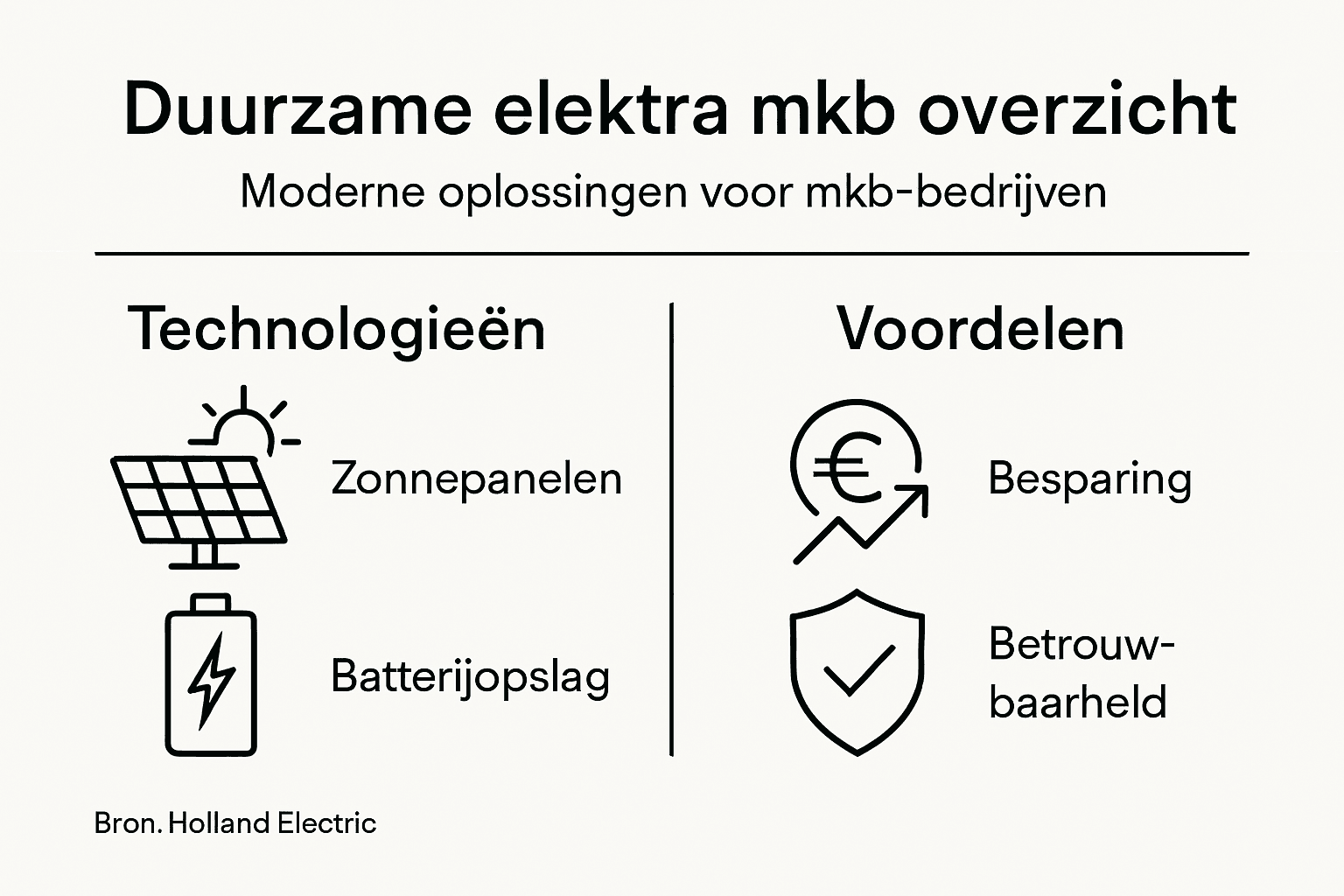 Duurzame elektra mkb overzicht

Moderne oplossingen voor mkb-bedrijven

Technologieën

Zonnepanelen

Batterijopslag

Voordelen

Besparing

Betrouwbaarheld

Bron. Holland Electric