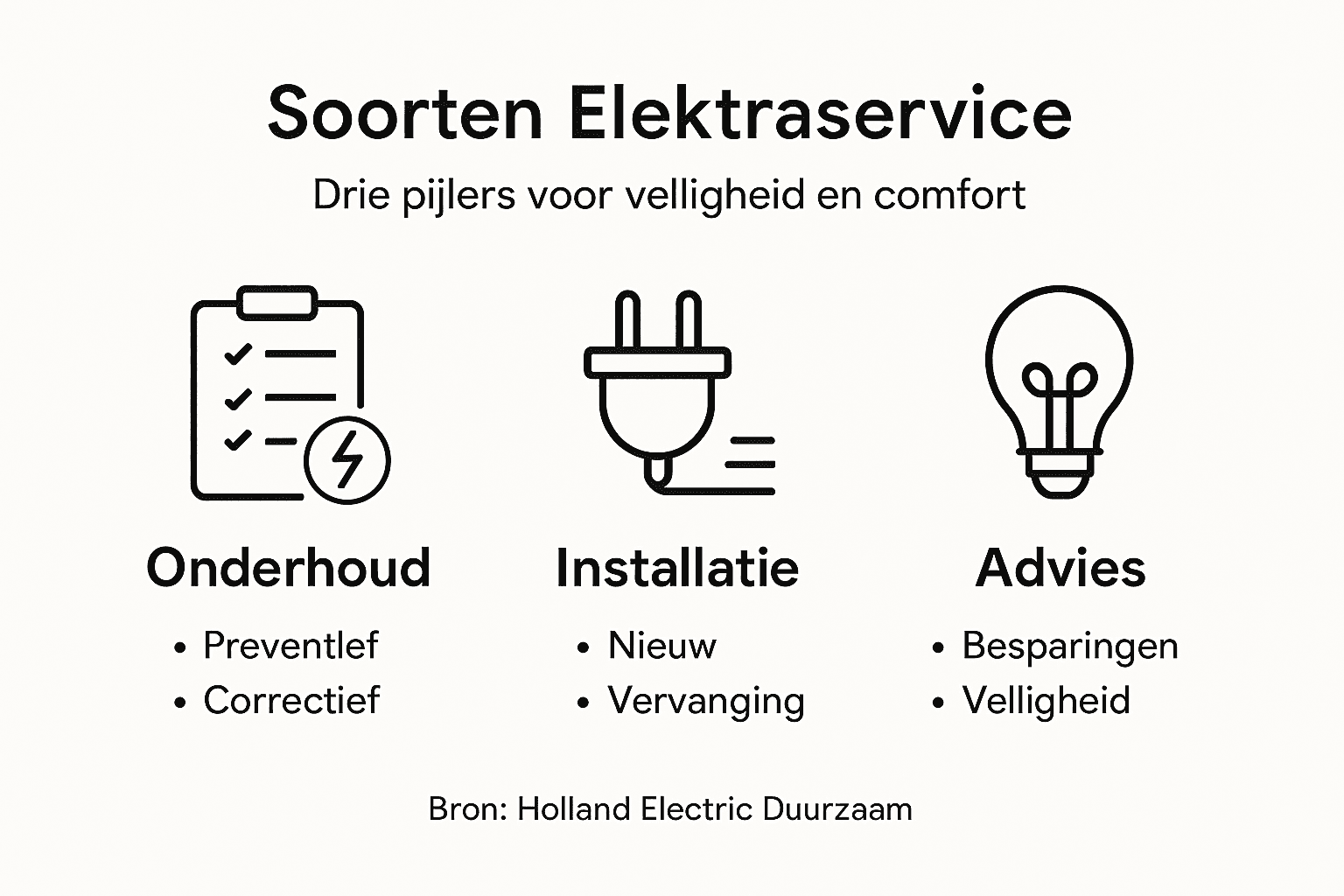 Soorten Elektraservice

Drie pijlers voor velligheid en comfort

Onderhoud

• Preventlef
• Correctief

Installatie

• Nieuw
• Vervanging

Advies

• Besparingen
• Velligheid

Bron: Holland Electric Duurzaam