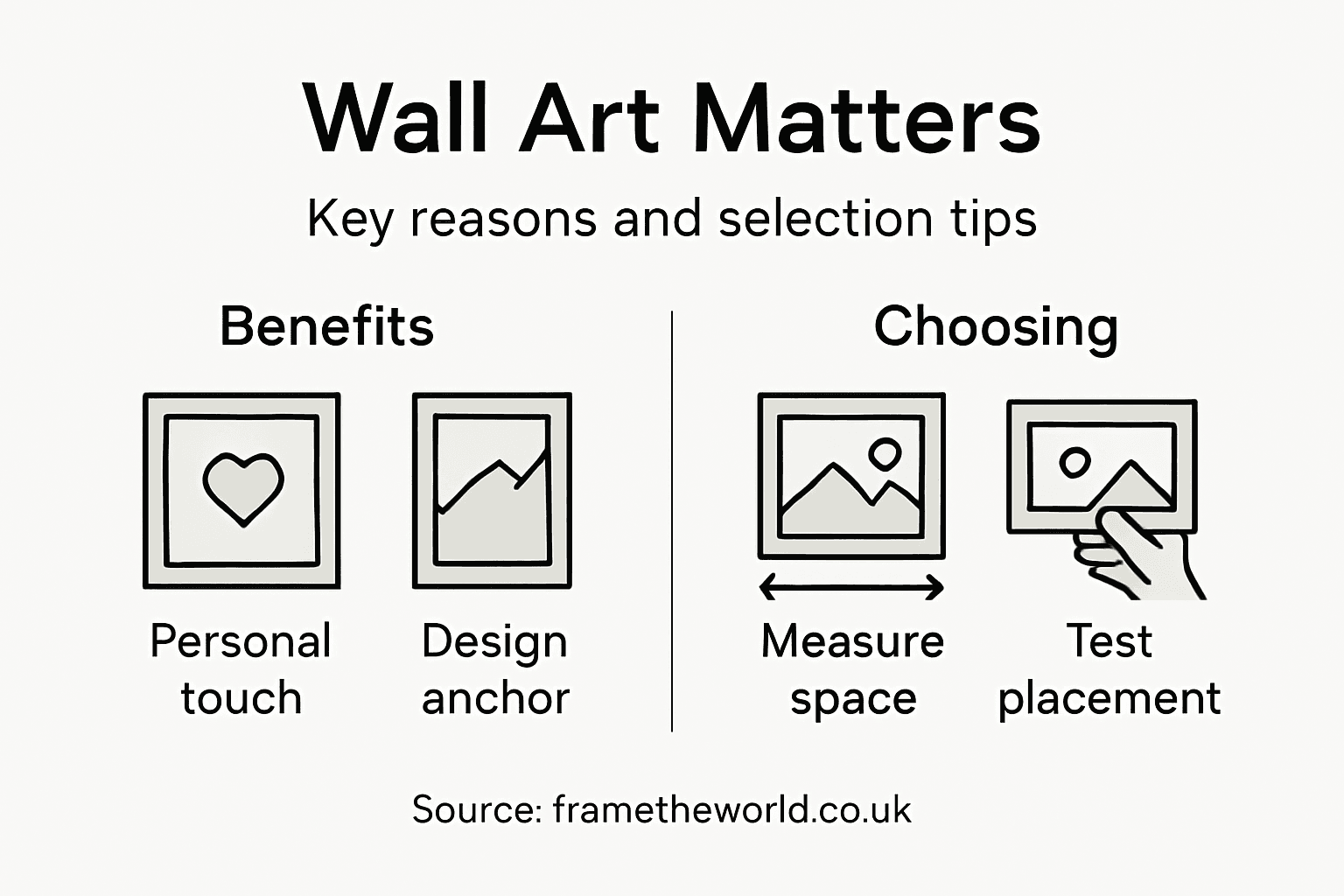 Wall Art Matters

Key reasons and selection tips

Benefits

Personal touch

Design anchor

Choosing

Measure space

Test placement

Source: frametheworld.co.uk