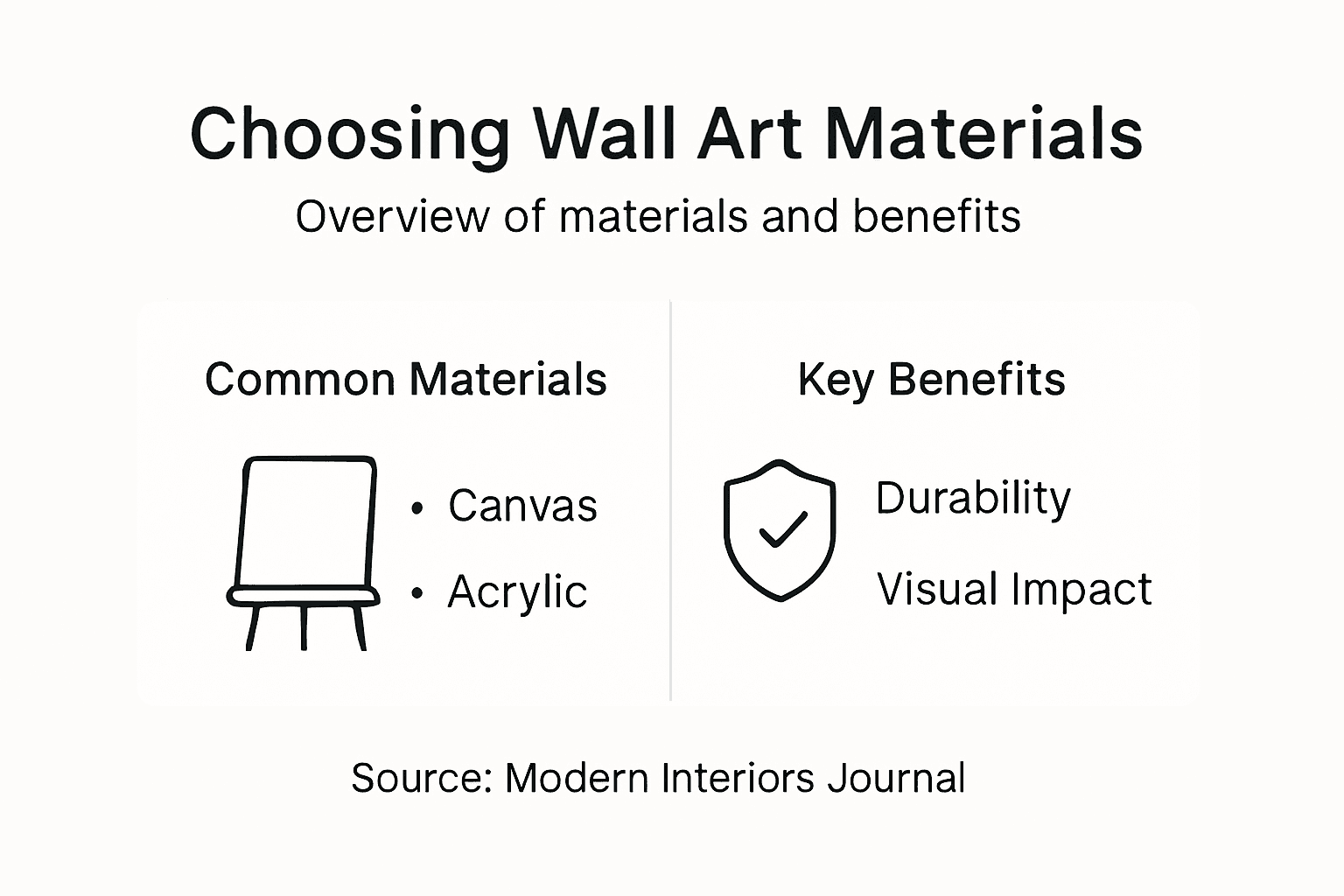 Choosing Wall Art Materials

Overview of materials and benefits

Common Materials

• Canvas
• Acrylic

Key Benefits

Durability

Visual Impact

Source: Modern Interiors Journal